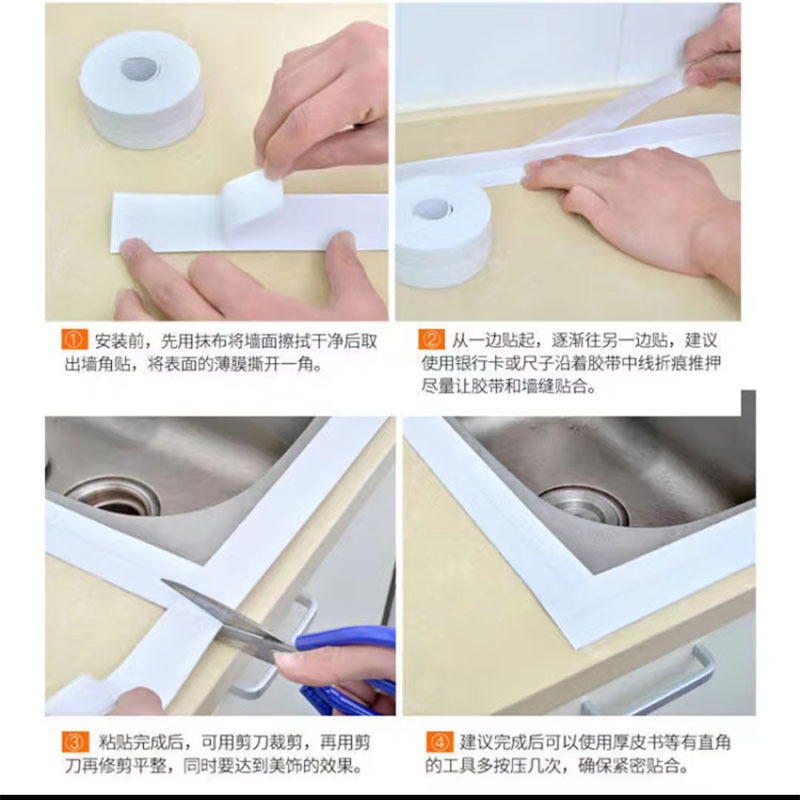 ① 安装前，先用抹布将墙面擦拭干净后取出墙角贴，将表面的薄膜撕开一角。

② 从一边贴起，逐渐往另一边贴，建议使用银行卡或尺子沿着胶带中线折痕推押尽量让胶带和墙缝贴合。

③ 粘贴完成后，可用剪刀裁剪，再用剪刀再修剪平整，同时要达到美饰的效果。

④ 建议完成后可以使用厚皮书等有直角的工具多按压几次，确保紧密贴合。