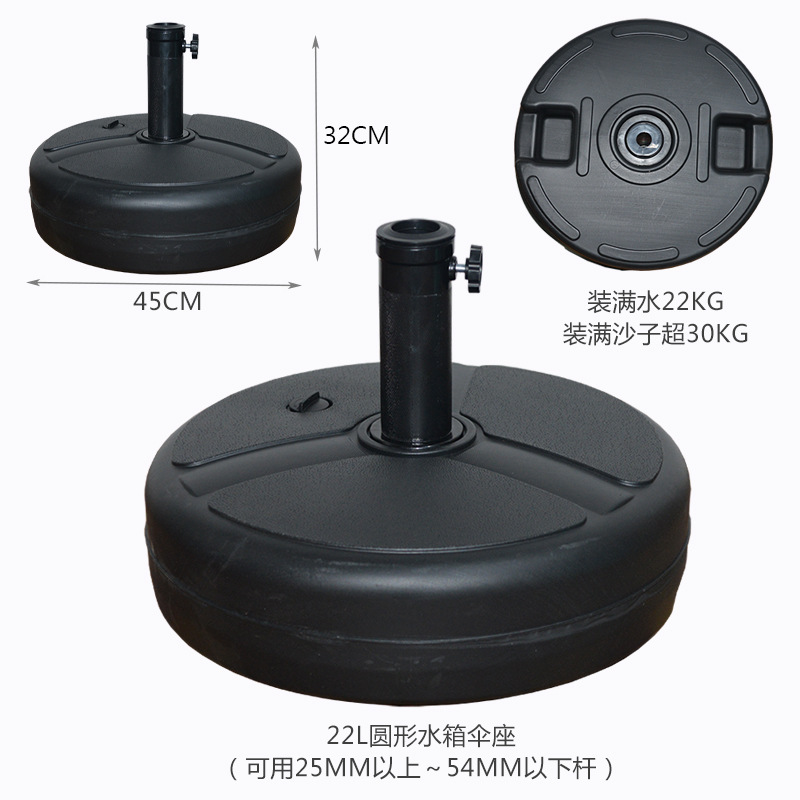 32CM

45CM

装满水22KG
装满沙子超30KG

22L圆形水箱伞座
（可用25MM以上～54MM以下杆）