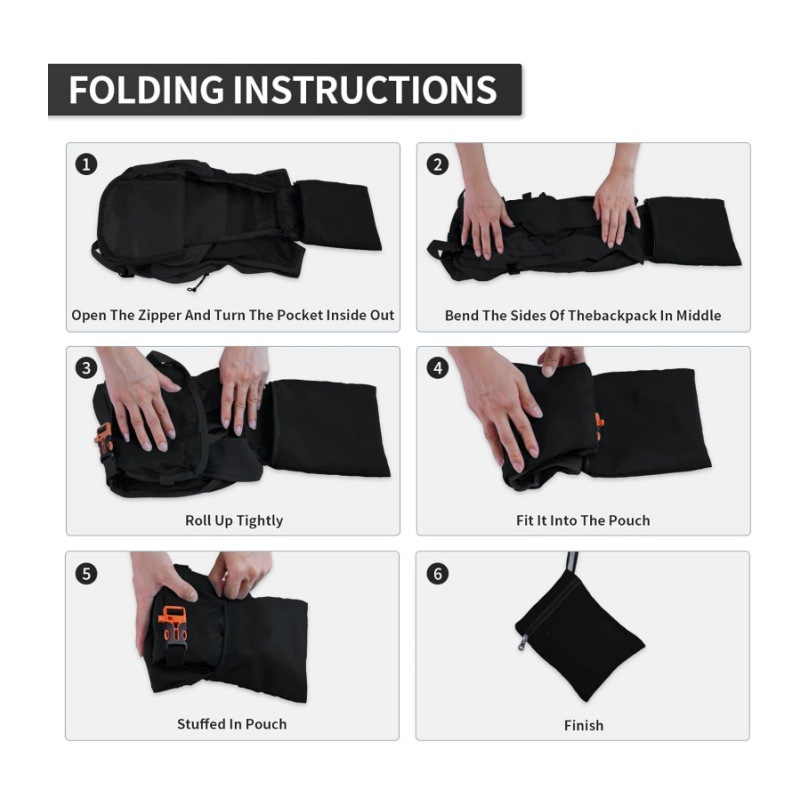 FOLDING INSTRUCTIONS

1
Open The Zipper And Turn The Pocket Inside Out

2
Bend The Sides Of Thebackpack In Middle

3
Roll Up Tightly

4
Fit It Into The Pouch

5
Stuffed In Pouch

6
Finish