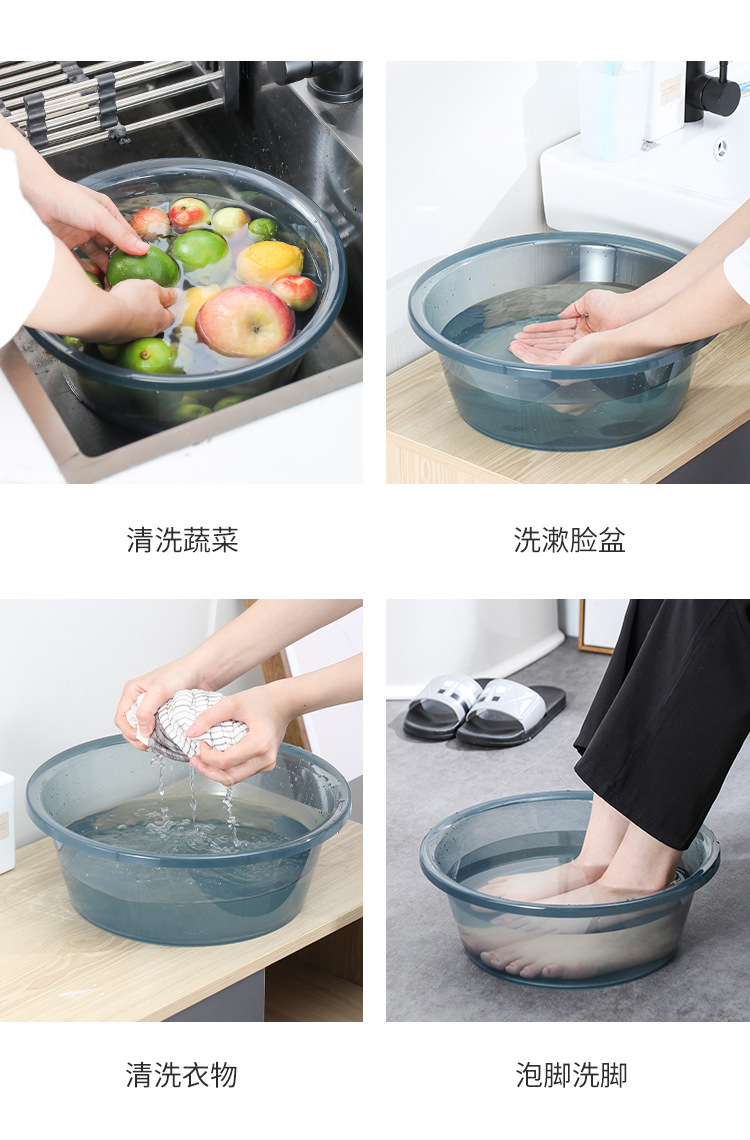 清洗蔬菜

洗漱脸盆

清洗衣物

泡脚洗脚