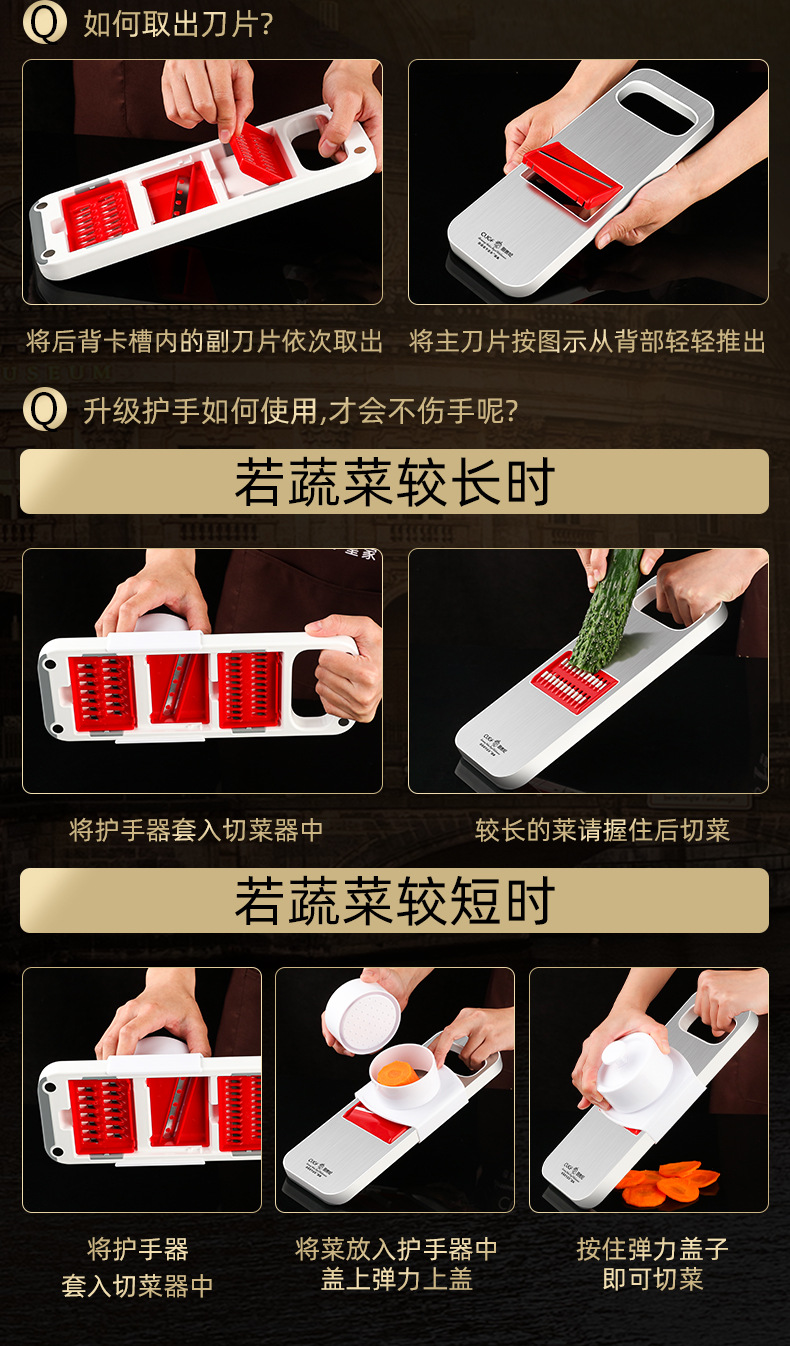 Q 如何取出刀片?

将后背卡槽内的副刀片依次取出

将主刀片按图示从背部轻轻推出

Q 升级护手如何使用,才会不伤手呢?

若蔬菜较长时

将护手器套入切菜器中

较长的菜请握住后切菜

若蔬菜较短时

将护手器
套入切菜器中

将菜放入护手器中
盖上弹力上盖

按住弹力盖子
即可切菜