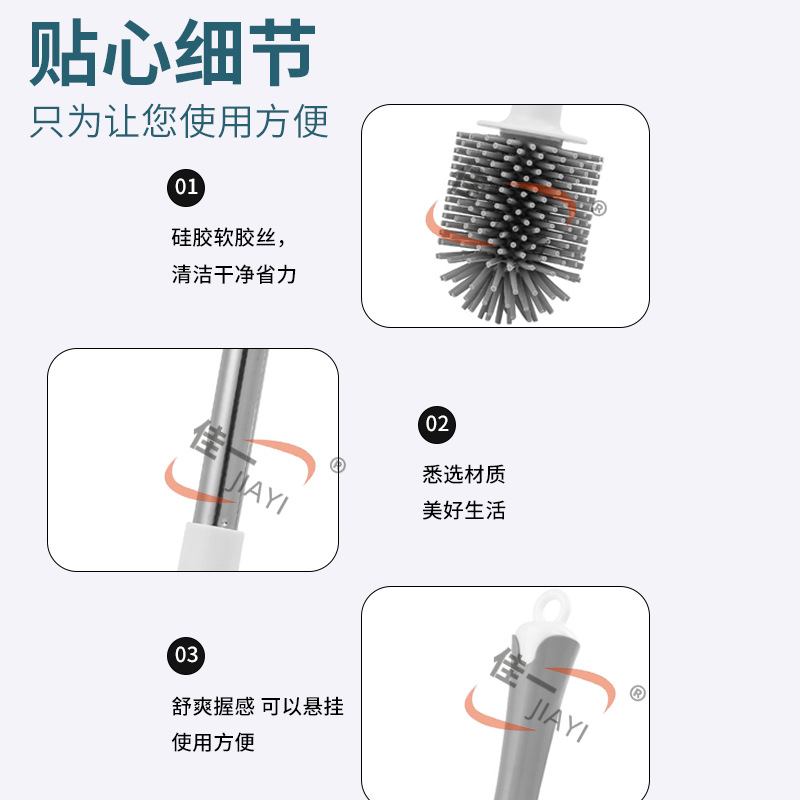 贴心细节
只为让您使用方便

01
硅胶软胶丝，
清洁干净省力

®

佳一
JIAYI ®

02
悉选材质
美好生活

03
舒爽握感 可以悬挂
使用方便

佳一
JIAYI ®