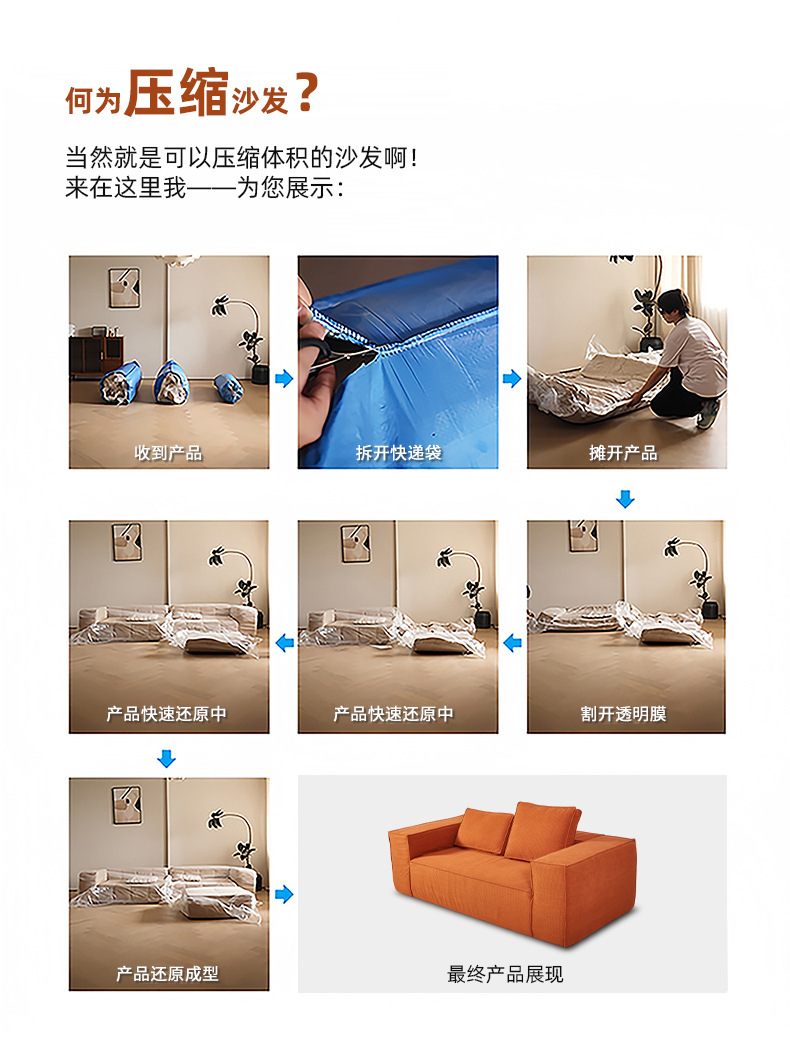 何为压缩沙发？

当然就是可以压缩体积的沙发啊！
来在这里我——为您展示：

收到产品

拆开快递袋

摊开产品

割开透明膜

产品快速还原中

产品快速还原中

产品还原成型

最终产品展现