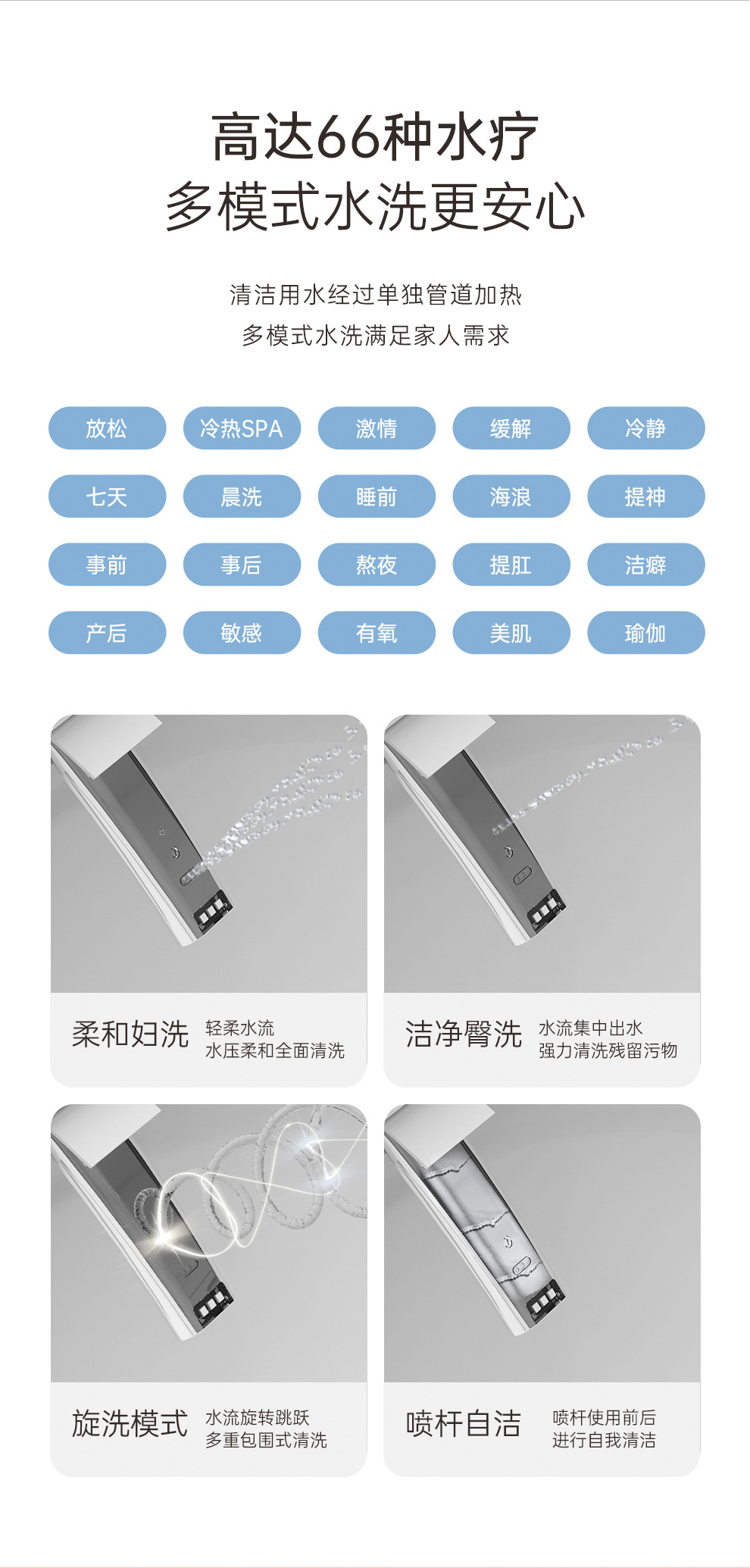 高达66种水疗
多模式水洗更安心

清洁用水经过单独管道加热
多模式水洗满足家人需求

放松 冷热SPA 激情 缓解 冷静
七天 晨洗 睡前 海浪 提神
事前 事后 熬夜 提肛 洁癖
产后 敏感 有氧 美肌 瑜伽

柔和妇洗 轻柔水流 水压柔和全面清洗

洁净臀洗 水流集中出水 强力清洗残留污物

旋洗模式 水流旋转跳跃 多重包围式清洗

喷杆自洁 喷杆使用前后 进行自我清洁