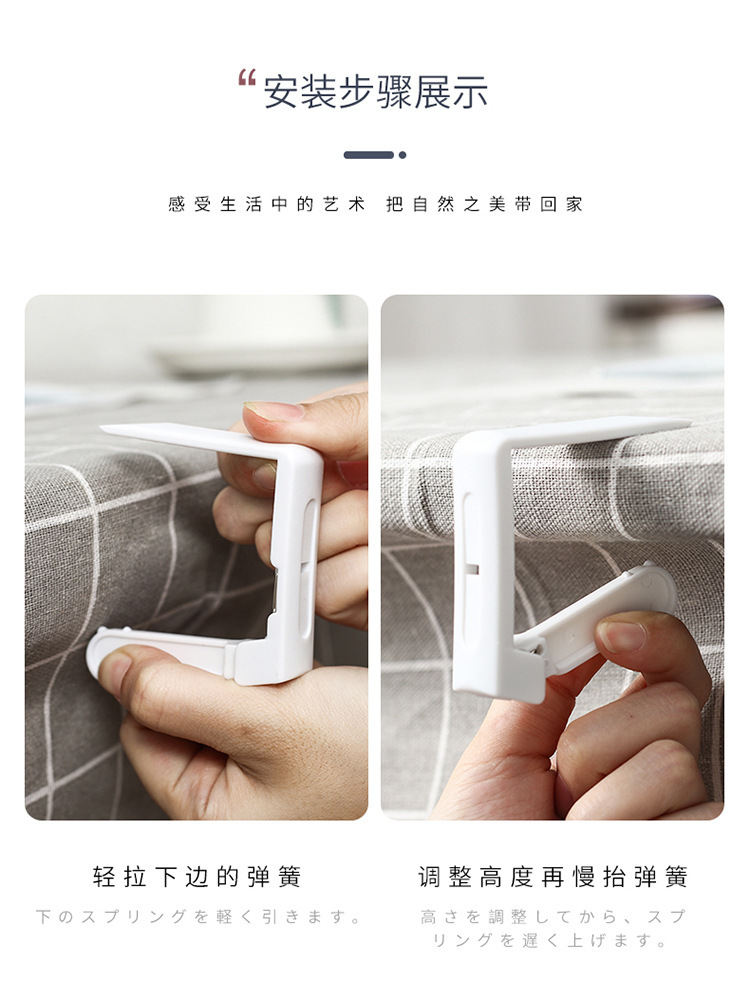 “安装步骤展示

感受生活中的艺术 把自然之美带回家

轻拉下边的弹簧

下のスプリングを軽く引きます。

调整高度再慢抬弹簧

高さを調整してから、スプリングを遅く上げます。