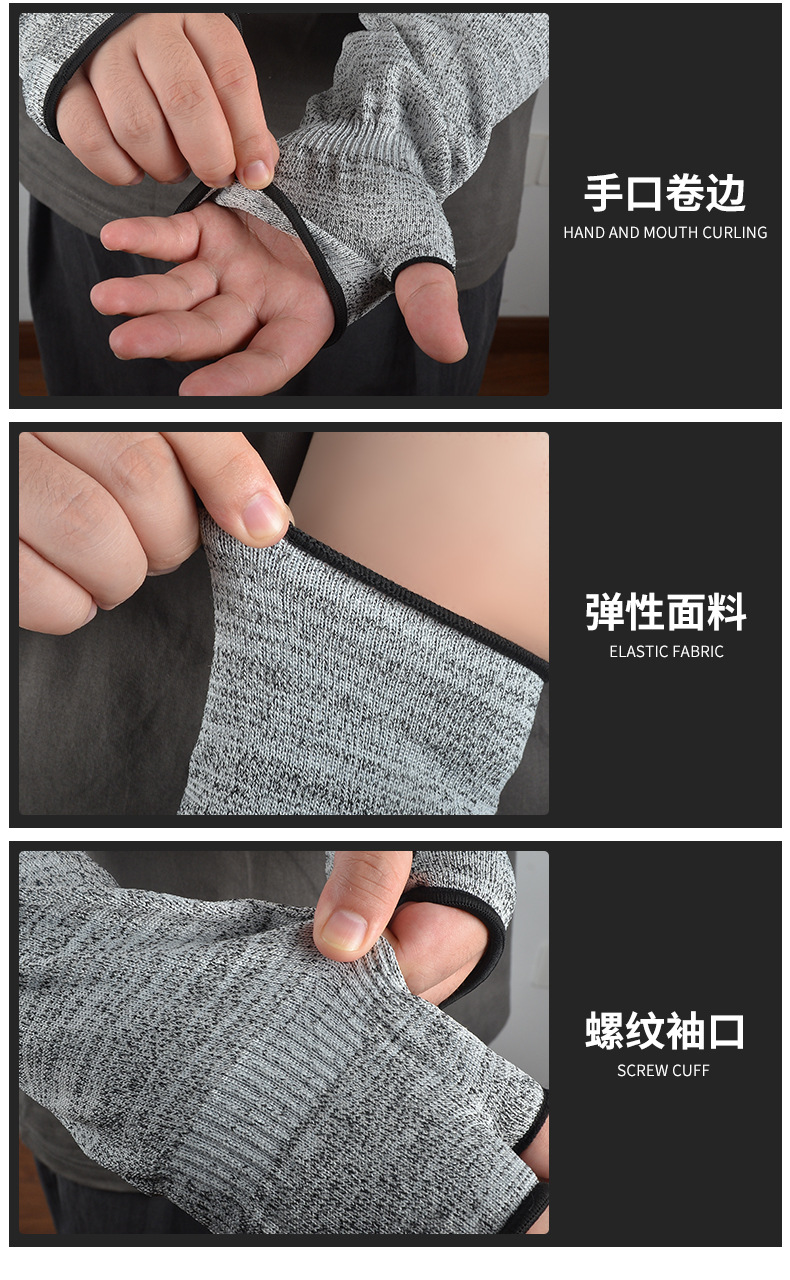 手口卷边
HAND AND MOUTH CURLING

弹性面料
ELASTIC FABRIC

螺纹袖口
SCREW CUFF