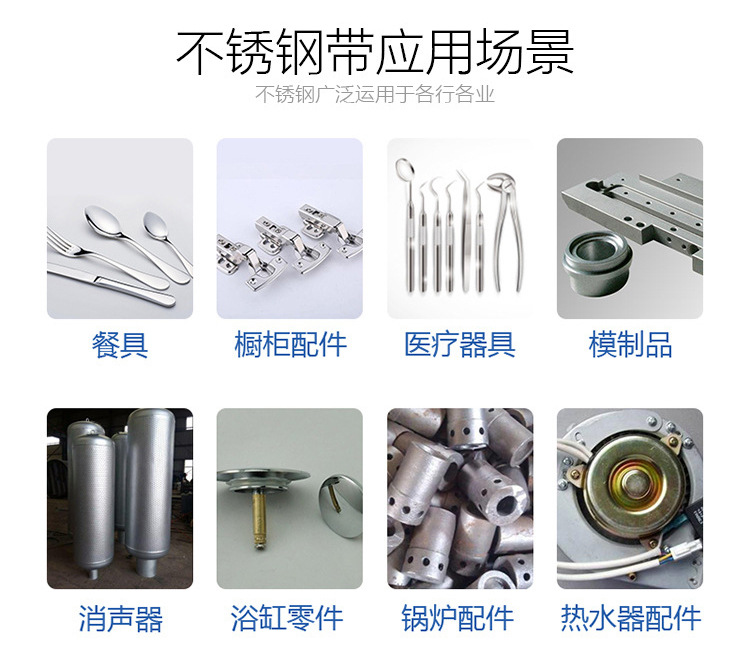 不锈钢带应用场景

不锈钢广泛运用于各行各业

餐具

橱柜配件

医疗器具

模制品

消声器

浴缸零件

锅炉配件

热水器配件