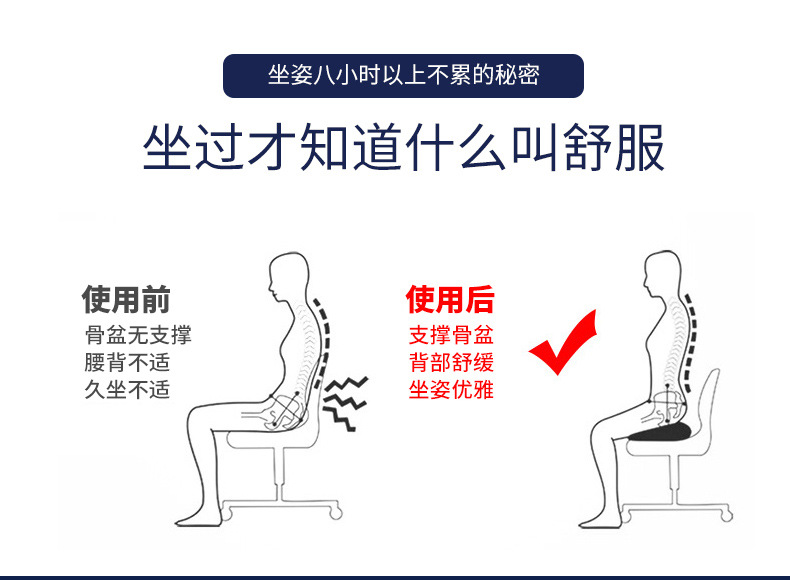 坐姿八小时以上不累的秘密

坐过才知道什么叫舒服

使用前
骨盆无支撑
腰背不适
久坐不适

使用后
支撑骨盆
背部舒缓
坐姿优雅