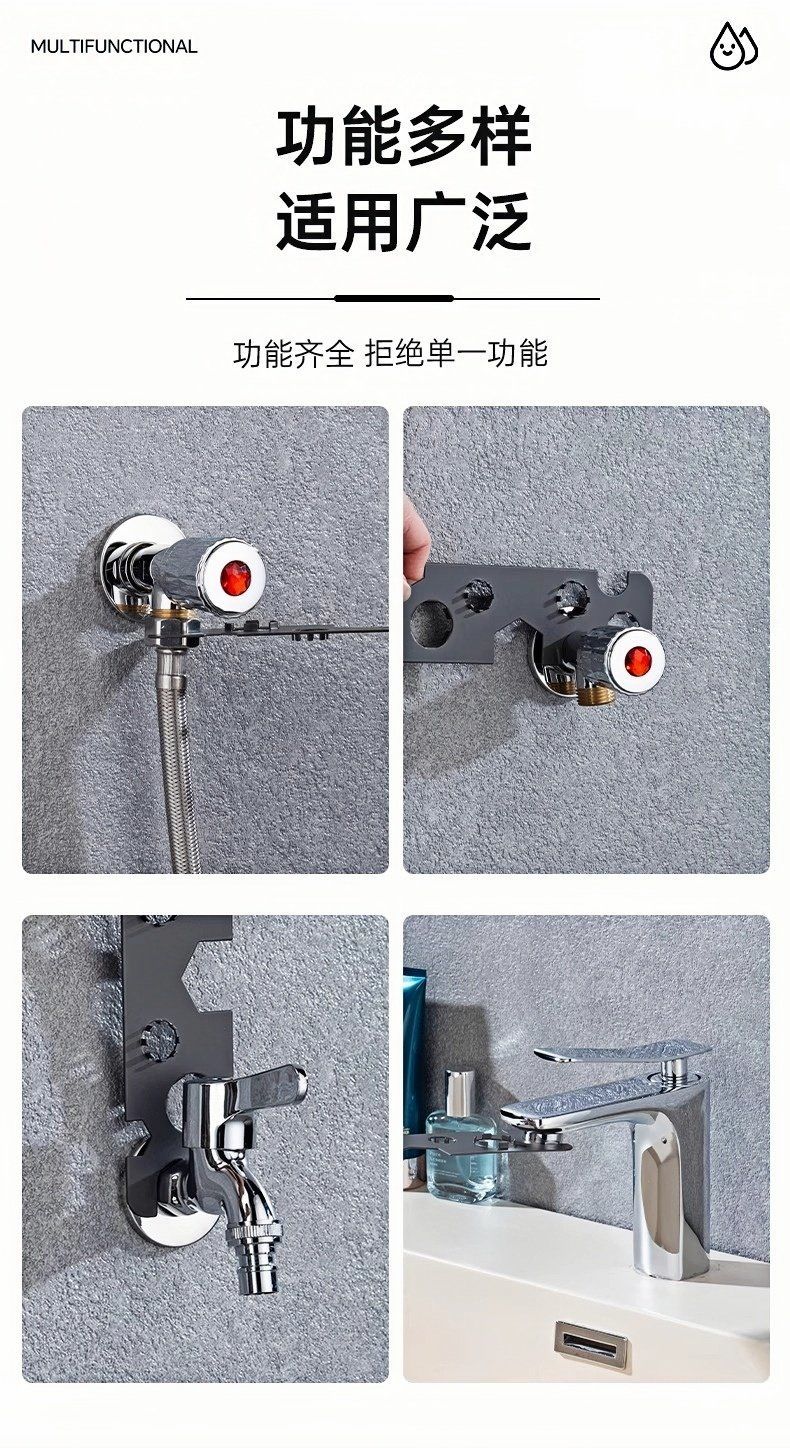 MULTIFUNCTIONAL

功能多样
适用广泛

功能齐全 拒绝单一功能