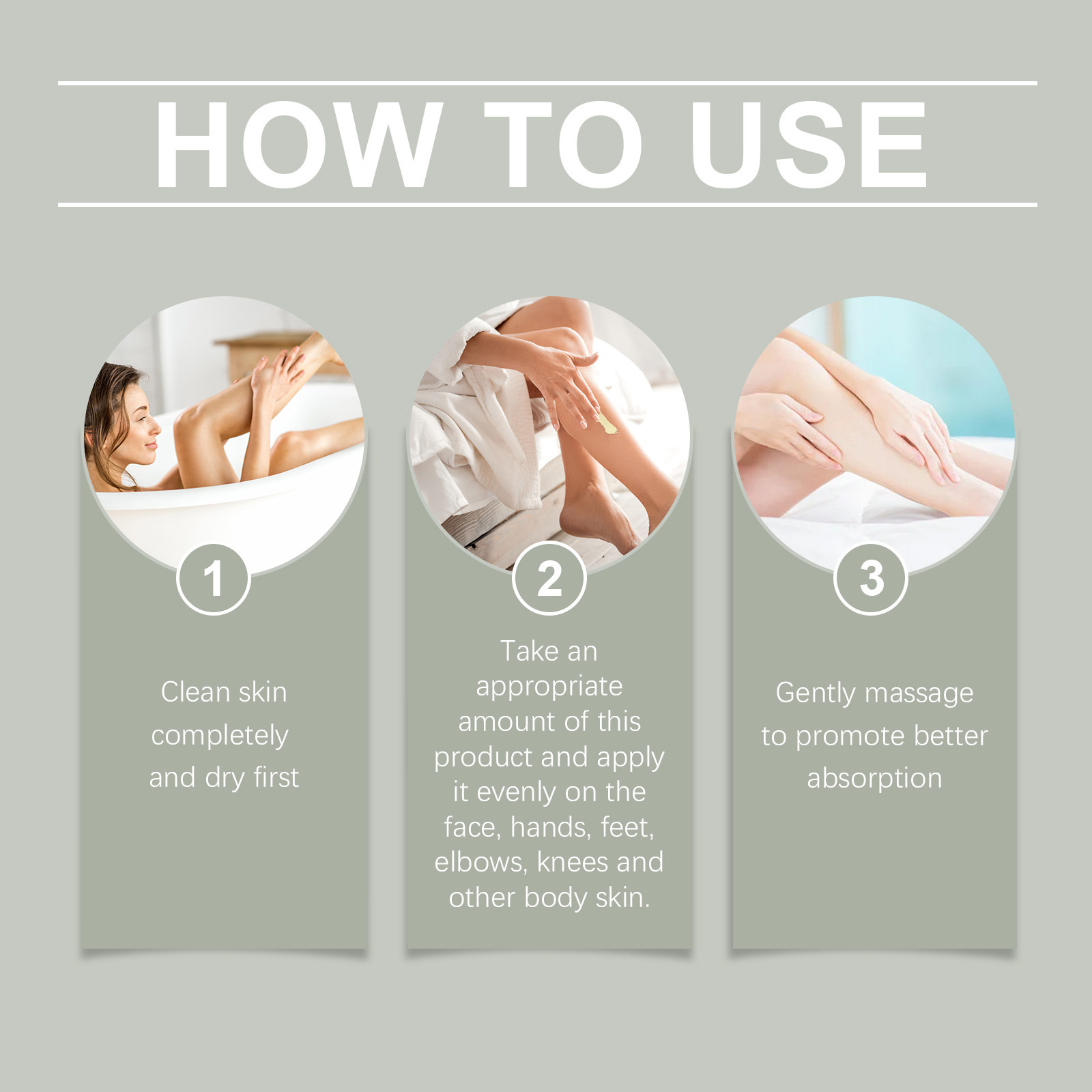 HOW TO USE

1

Clean skin completely and dry first

2

Take an appropriate amount of this product and apply it evenly on the face, hands, feet, elbows, knees and other body skin.

3

Gently massage to promote better absorption