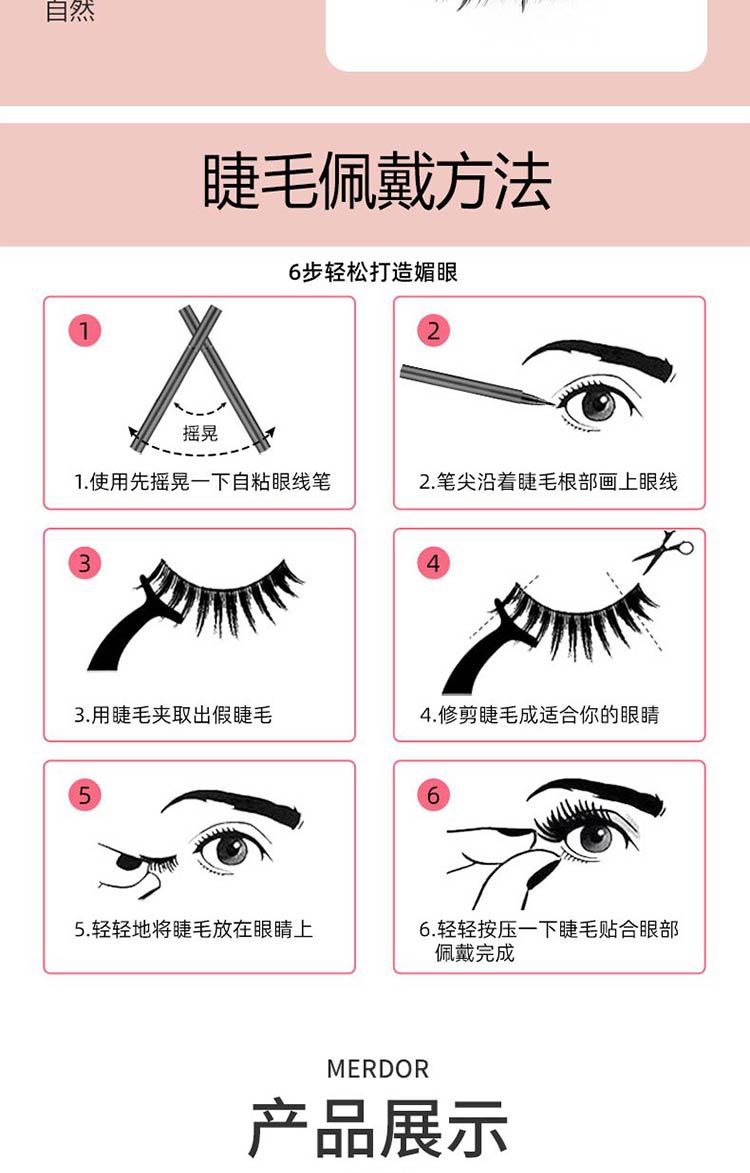 自然

睫毛佩戴方法

6步轻松打造媚眼

1
摇晃
1.使用先摇晃一下自粘眼线笔

2
2.笔尖沿着睫毛根部画上眼线

3
3.用睫毛夹取出假睫毛

4
4.修剪睫毛成适合你的眼睛

5
5.轻轻地将睫毛放在眼睛上

6
6.轻轻按压一下睫毛贴合眼部佩戴完成

MERDOR
产品展示