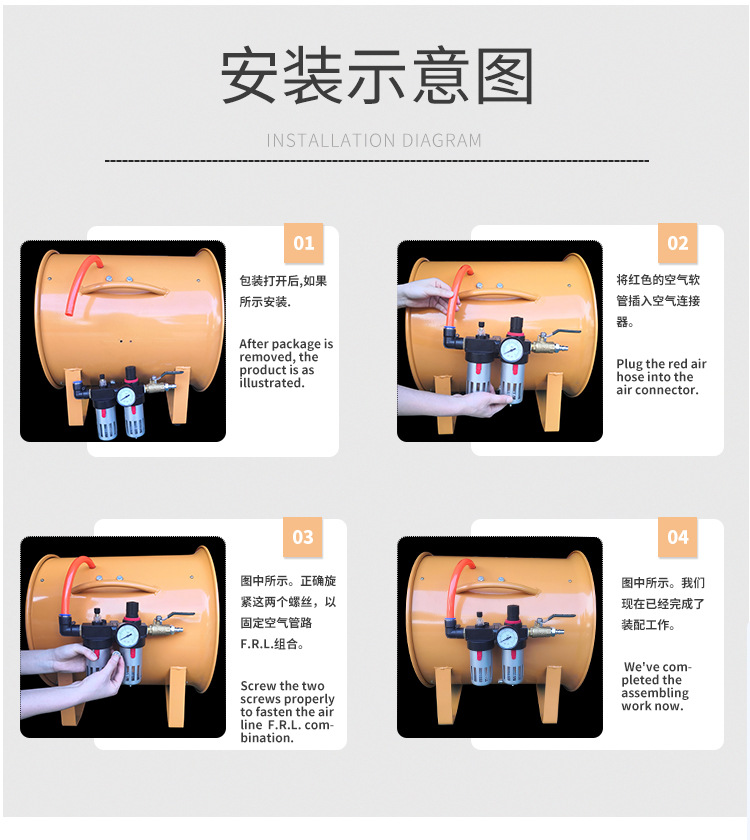 安装示意图

INSTALLATION DIAGRAM

01

包装打开后,如果所示安装.

After package is removed, the product is as illustrated.

02

将红色的空气软管插入空气连接器。

Plug the red air hose into the air connector.

03

图中所示。正确旋紧这两个螺丝，以固定空气管路F.R.L.组合。

Screw the two screws properly to fasten the air line F.R.L. combination.

04

图中所示。我们现在已经完成了装配工作。

We've completed the assembling work now.