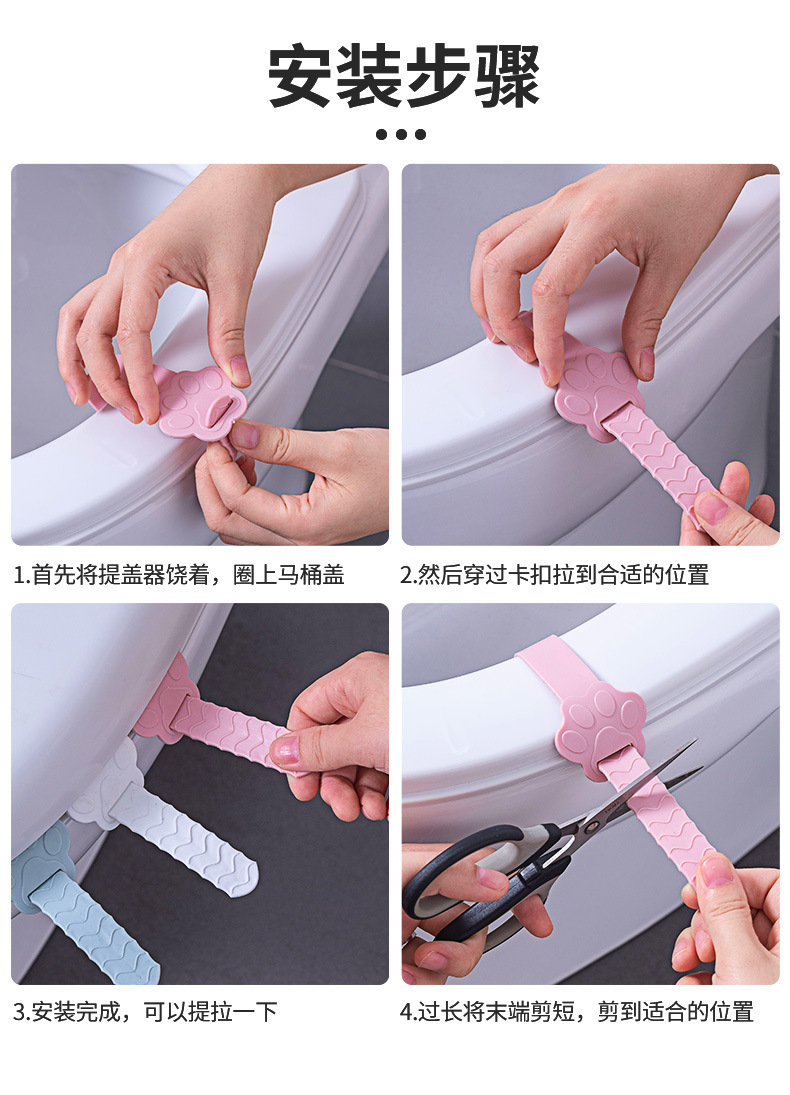 安装步骤

1.首先将提盖器饶着，圈上马桶盖

2.然后穿过卡扣拉到合适的位置

3.安装完成，可以提拉一下

4.过长将末端剪短，剪到适合的位置