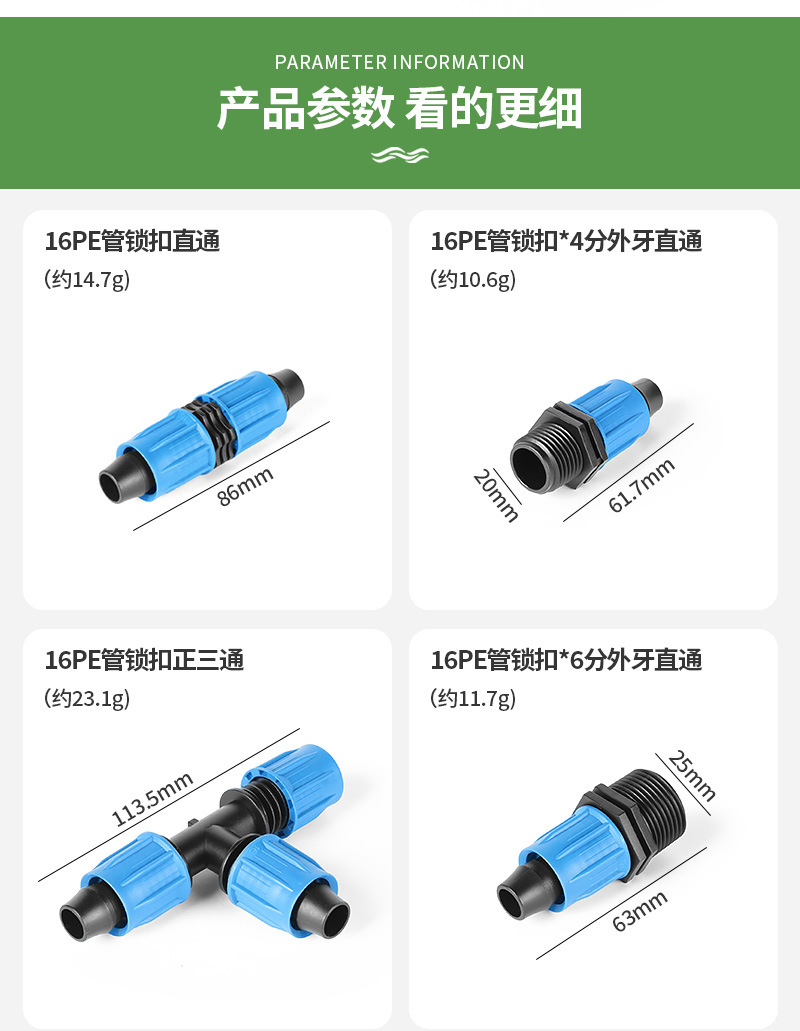 PARAMETER INFORMATION

产品参数 看的更细

16PE管锁扣直通

(约14.7g)

86mm

16PE管锁扣*4分外牙直通

(约10.6g)

20mm

61.7mm

16PE管锁扣正三通

(约23.1g)

113.5mm

16PE管锁扣*6分外牙直通

(约11.7g)

25mm

63mm