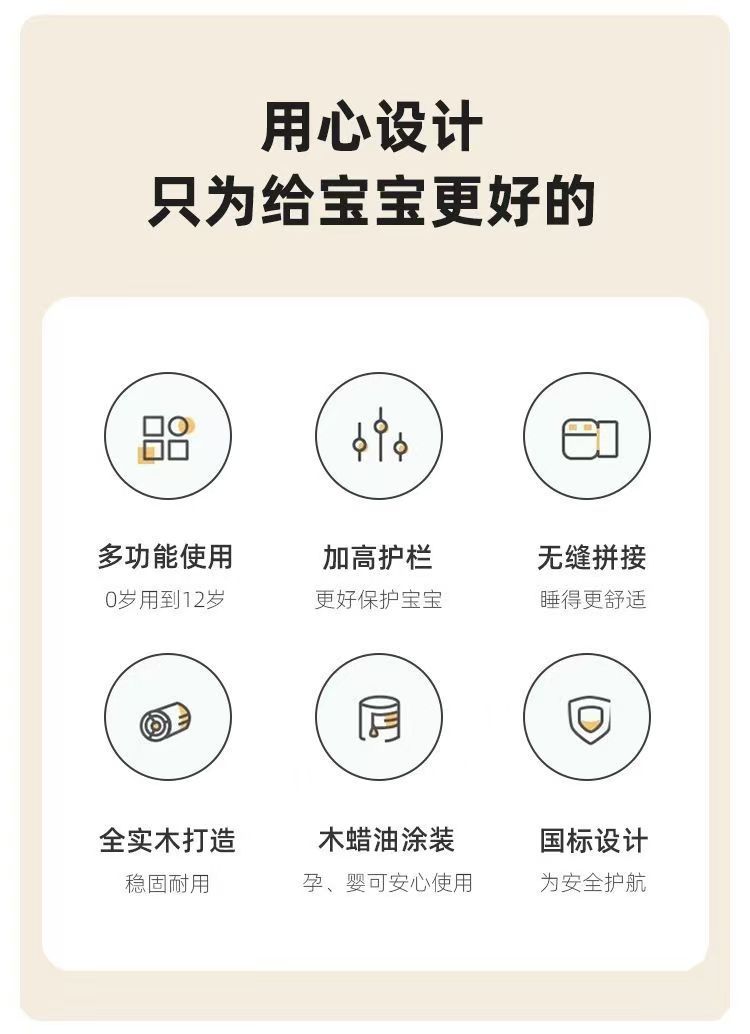 用心设计
只为给宝宝更好的

多功能使用
0岁用到12岁

加高护栏
更好保护宝宝

无缝拼接
睡得更舒适

全实木打造
稳固耐用

木蜡油涂装
孕、婴可安心使用

国标设计
为安全护航