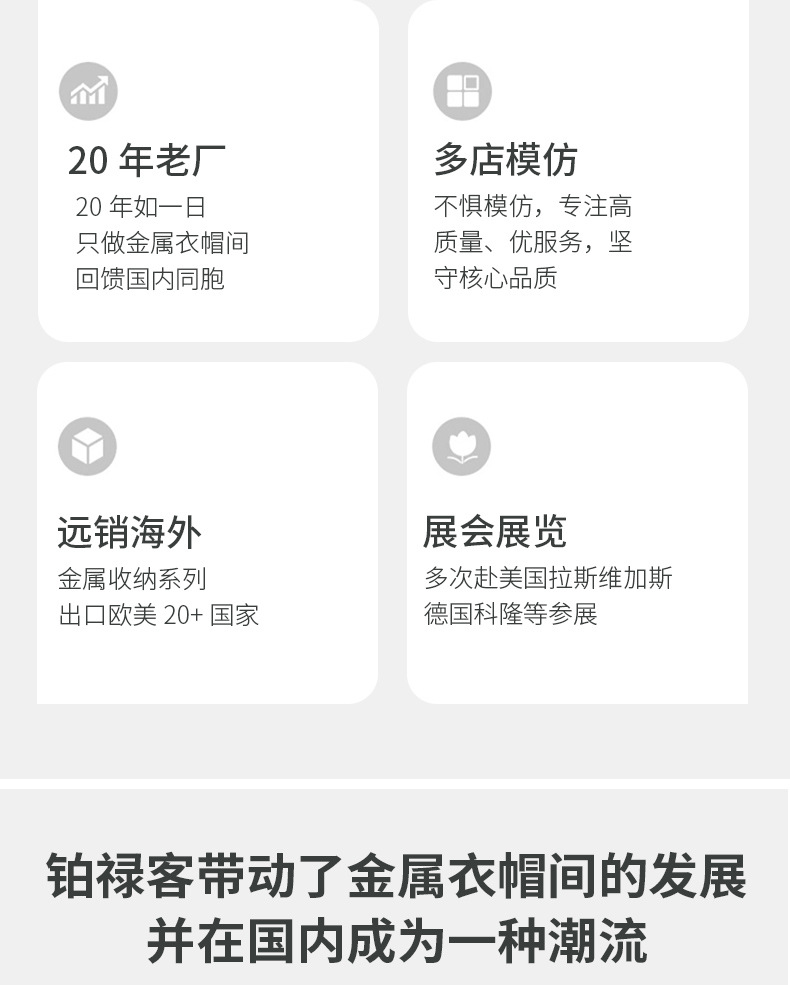 20年老厂

20年如一日
只做金属衣帽间
回馈国内同胞

多店模仿

不惧模仿，专注高质量、优服务，坚守核心品质

远销海外

金属收纳系列
出口欧美20+国家

展会展览

多次赴美国拉斯维加斯
德国科隆等参展

铂禄客带动了金属衣帽间的发展
并在国内成为一种潮流