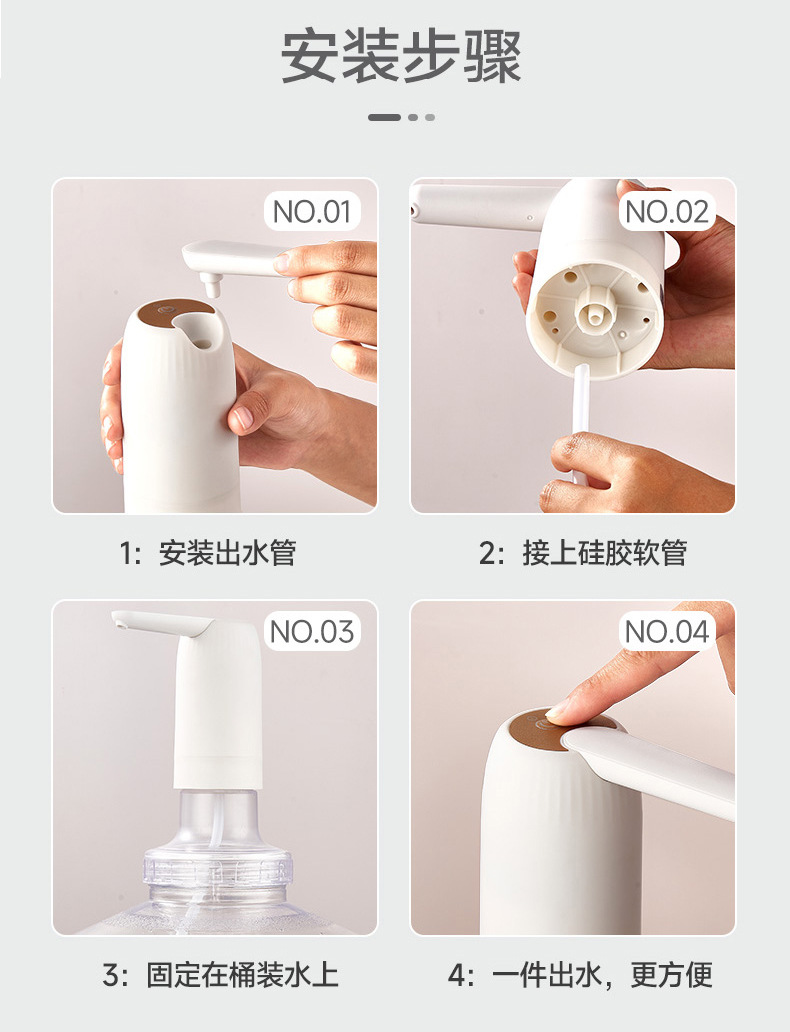 安装步骤

NO.01

1：安装出水管

NO.02

2：接上硅胶软管

NO.03

3：固定在桶装水上

NO.04

4：一件出水，更方便