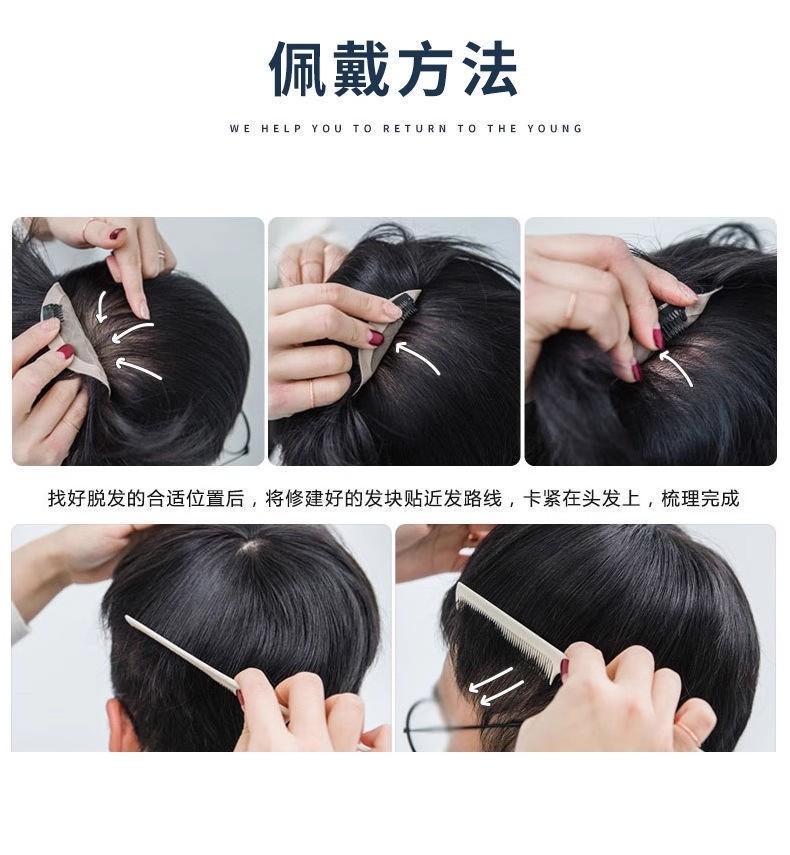 佩戴方法

WE HELP YOU TO RETURN TO THE YOUNG

找好脱发的合适位置后，将修建好的发块贴近发路线，卡紧在头发上，梳理完成