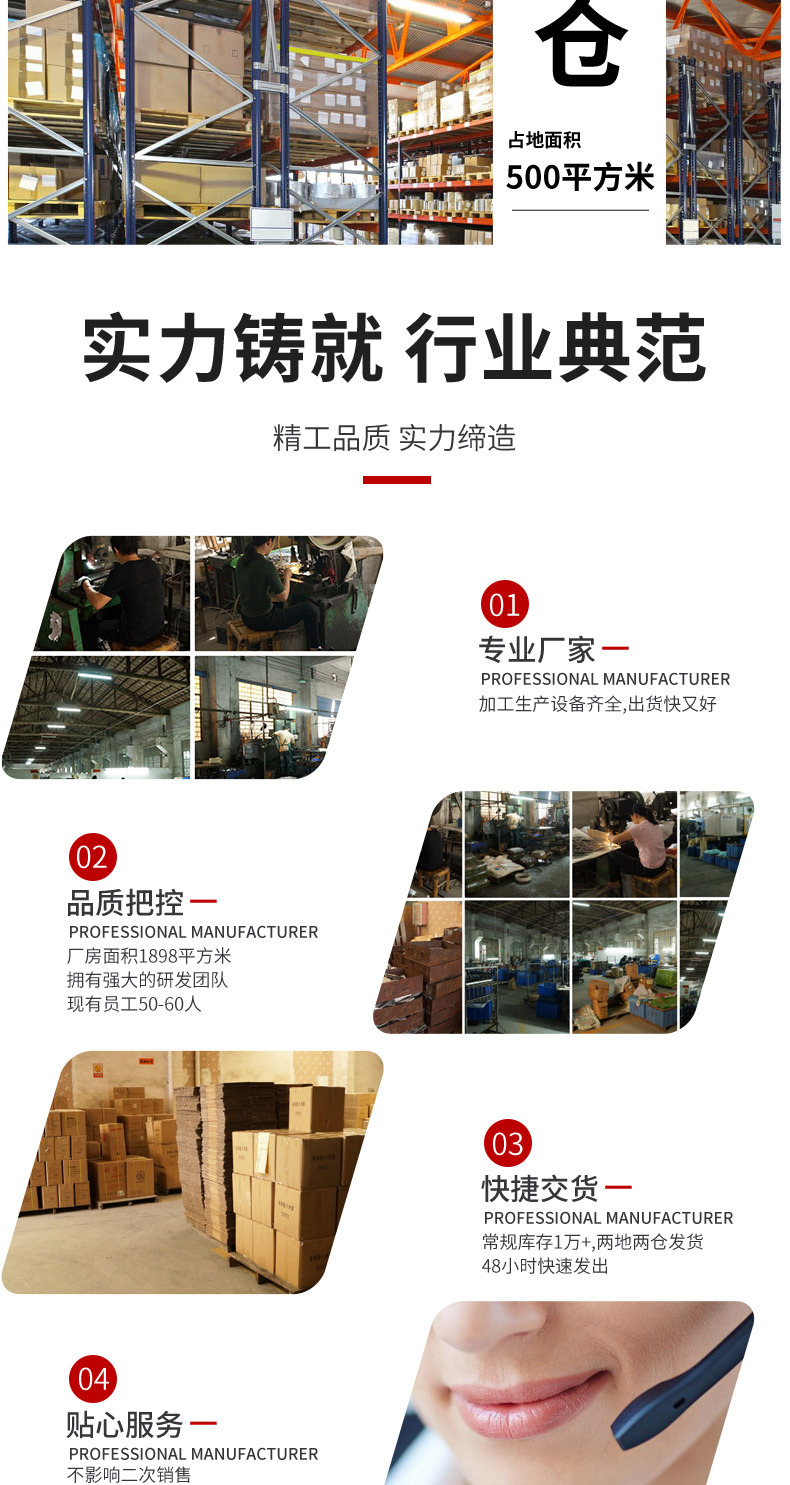 仓
占地面积
500平方米

实力铸就 行业典范

精工品质 实力缔造

01
专业厂家
PROFESSIONAL MANUFACTURER
加工生产设备齐全,出货快又好

02
品质把控
PROFESSIONAL MANUFACTURER
厂房面积1898平方米
拥有强大的研发团队
现有员工50-60人

03
快捷交货
PROFESSIONAL MANUFACTURER
常规库存1万+,两地两仓发货
48小时快速发出

04
贴心服务
PROFESSIONAL MANUFACTURER
不影响二次销售