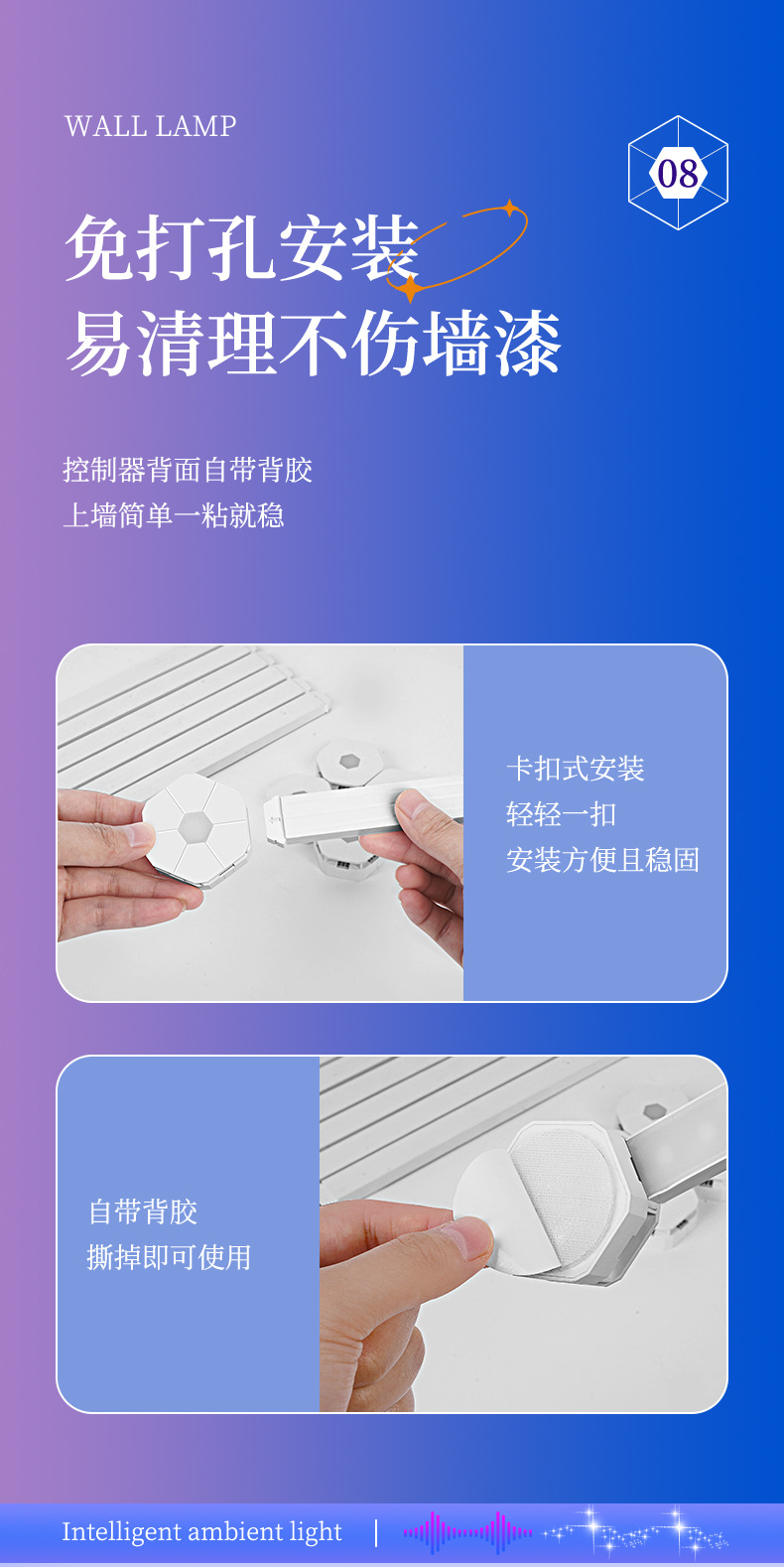 WALL LAMP

08

免打孔安装
易清理不伤墙漆

控制器背面自带背胶
上墙简单一粘就稳

卡扣式安装
轻轻一扣
安装方便且稳固

自带背胶
撕掉即可使用

Intelligent ambient light |