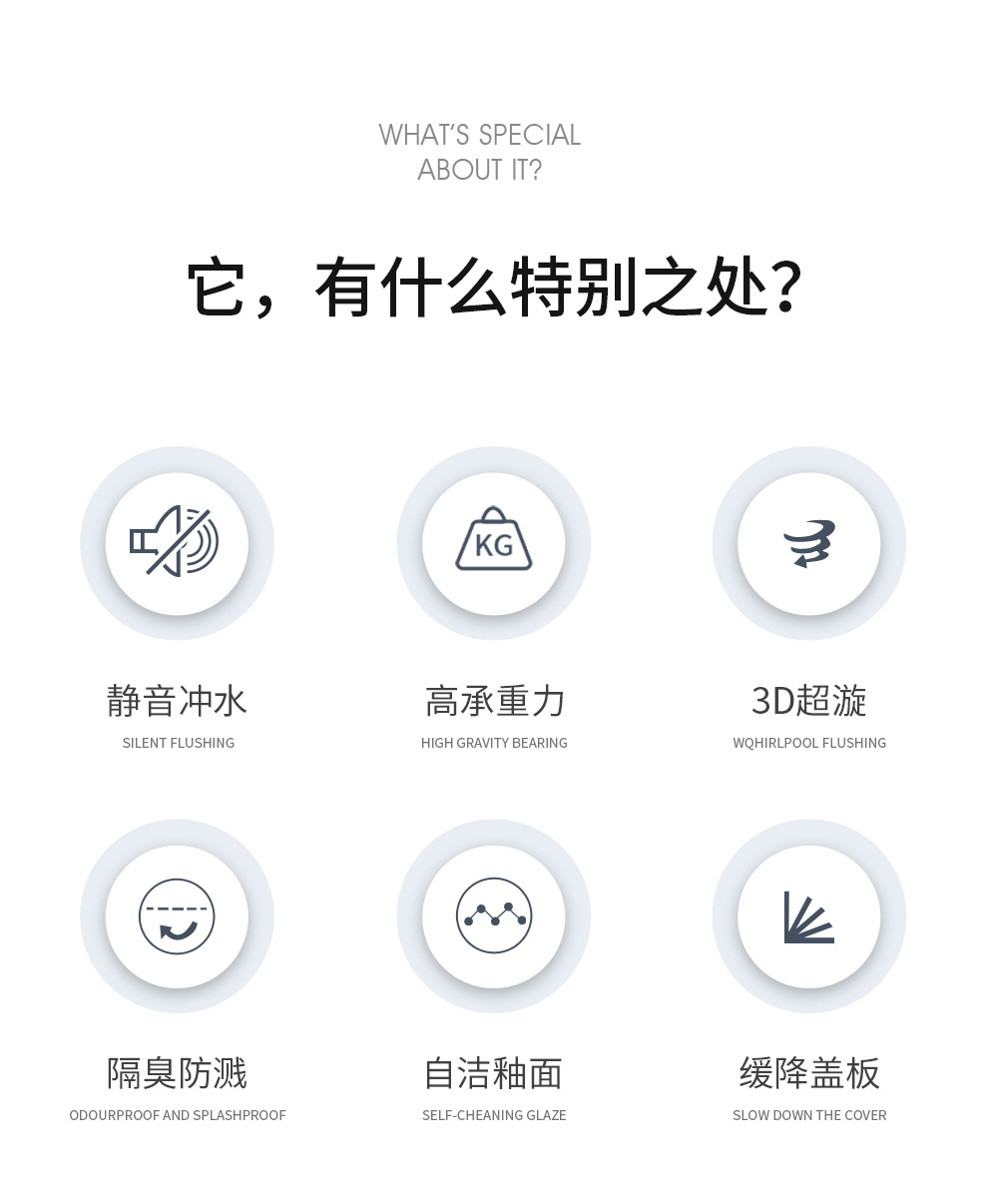 WHAT'S SPECIAL
ABOUT IT?

它，有什么特别之处?

KG

静音冲水
SILENT FLUSHING

高承重力
HIGH GRAVITY BEARING

3D超漩
WQHIRLPOOL FLUSHING

隔臭防溅
ODOURPROOF AND SPLASHPROOF

自洁釉面
SELF-CHEANING GLAZE

缓降盖板
SLOW DOWN THE COVER