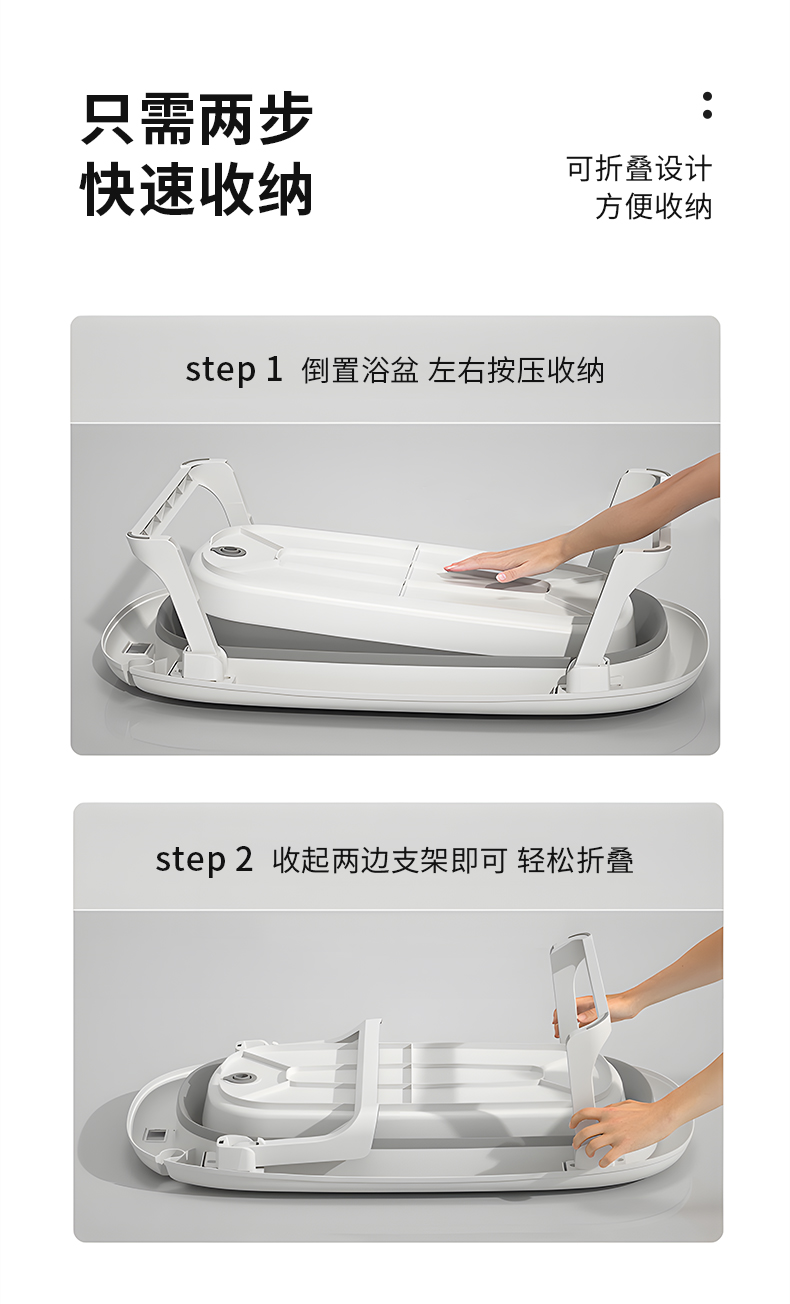 只需两步
快速收纳

可折叠设计
方便收纳

step 1 倒置浴盆 左右按压收纳

step 2 收起两边支架即可 轻松折叠