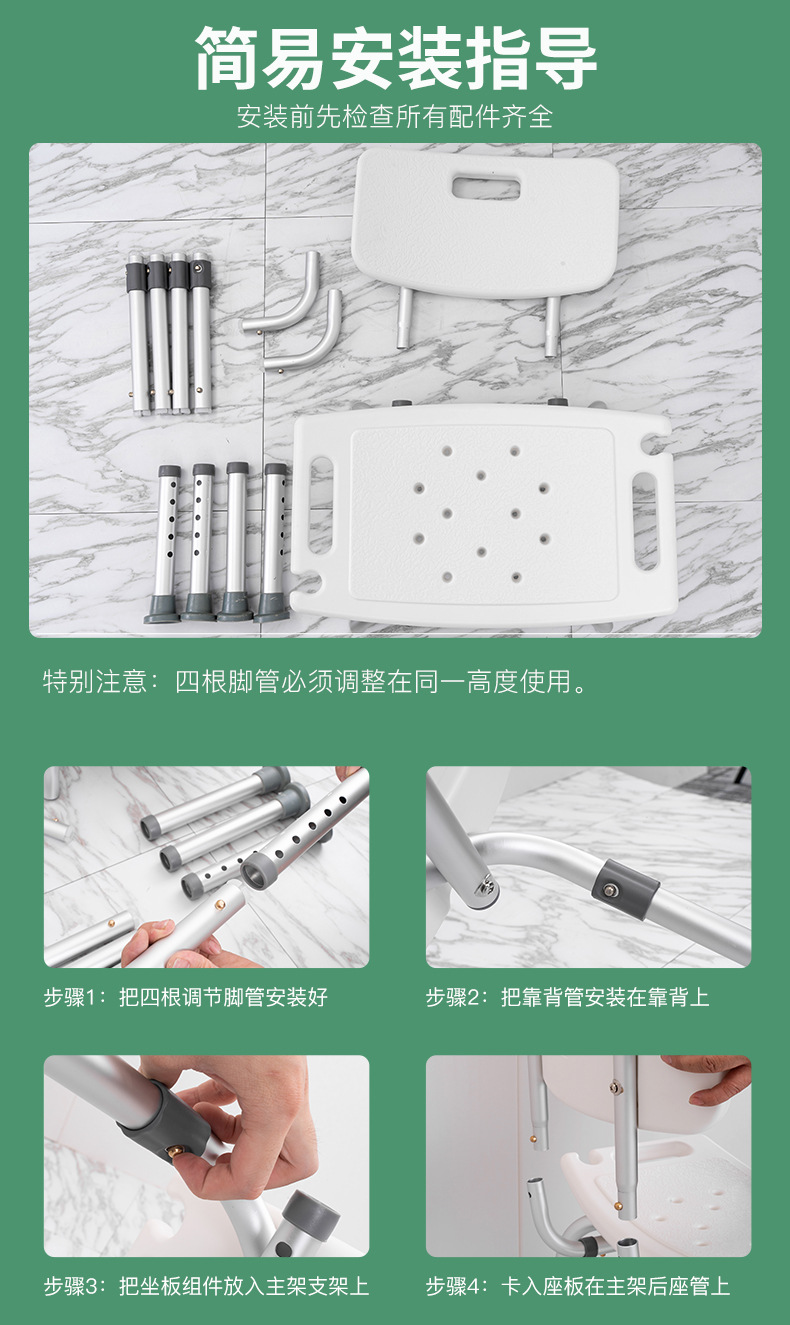 简易安装指导

安装前先检查所有配件齐全

特别注意：四根脚管必须调整在同一高度使用。

步骤1：把四根调节脚管安装好

步骤2：把靠背管安装在靠背上

步骤3：把坐板组件放入主架支架上

步骤4：卡入座板在主架后座管上