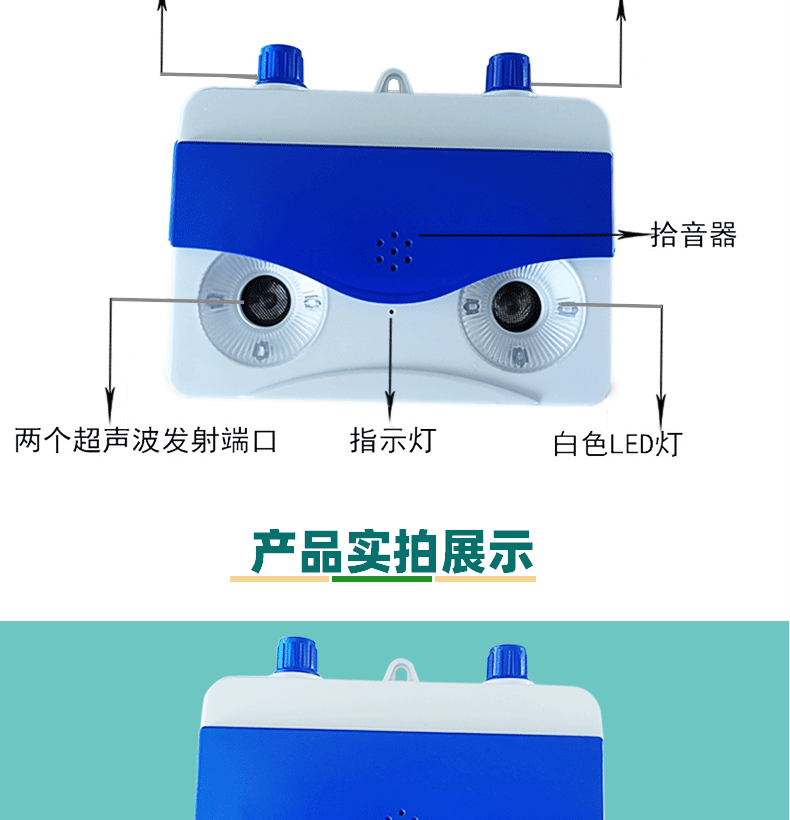 拾音器

两个超声波发射端口

指示灯

白色LED灯

产品实拍展示