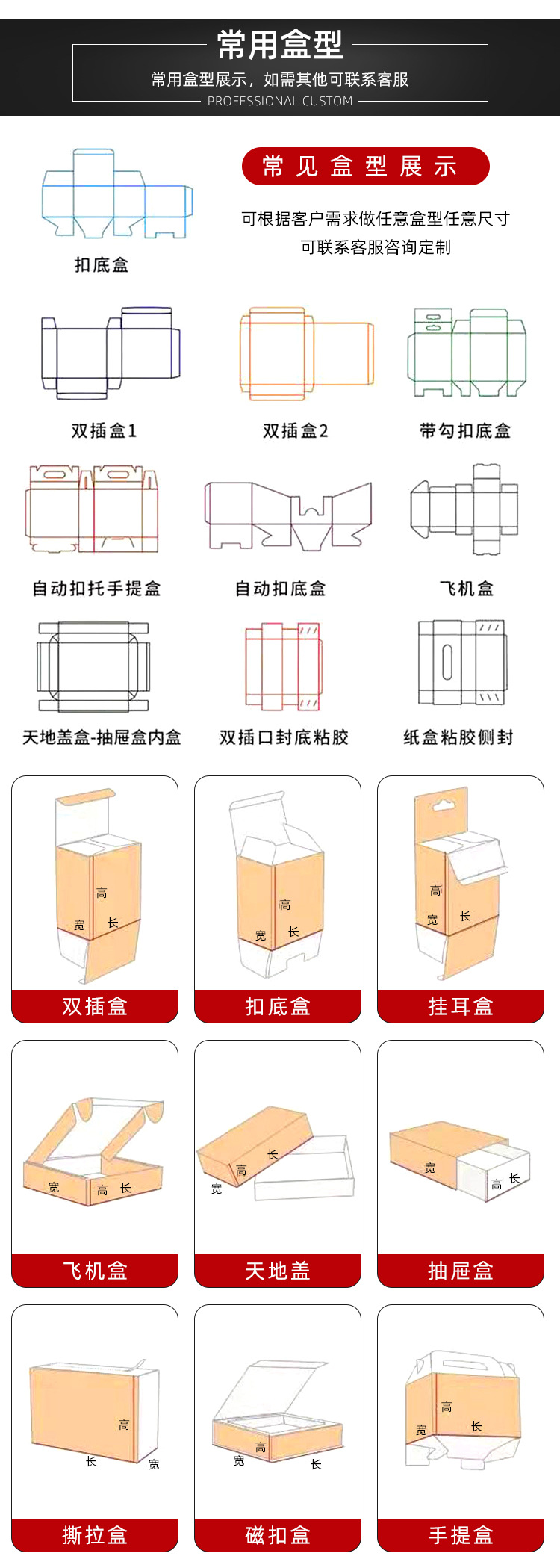 常用盒型

常用盒型展示，如需其他可联系客服
PROFESSIONAL CUSTOM

常见盒型展示

可根据客户需求做任意盒型任意尺寸
可联系客服咨询定制

扣底盒

双插盒1

双插盒2

带勾扣底盒

自动扣托手提盒

自动扣底盒

飞机盒

天地盖盒-抽屉盒内盒

双插口封底粘胶

纸盒粘胶侧封

高 宽 长
双插盒

高 宽 长
扣底盒

高 宽 长
挂耳盒

宽 高 长
飞机盒

长 高 宽
天地盖

宽 高 长
抽屉盒

高 长 宽
撕拉盒

高 宽 长
磁扣盒

高 宽 长
手提盒