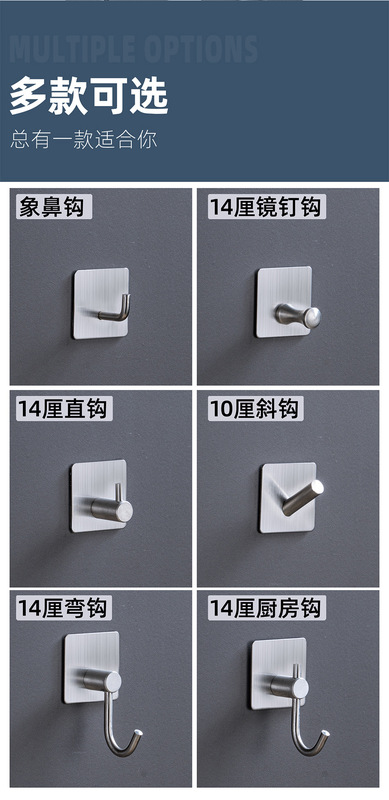 MULTIPLE OPTIONS
多款可选
总有一款适合你

象鼻钩

14厘镜钉钩

14厘直钩

10厘斜钩

14厘弯钩

14厘厨房钩