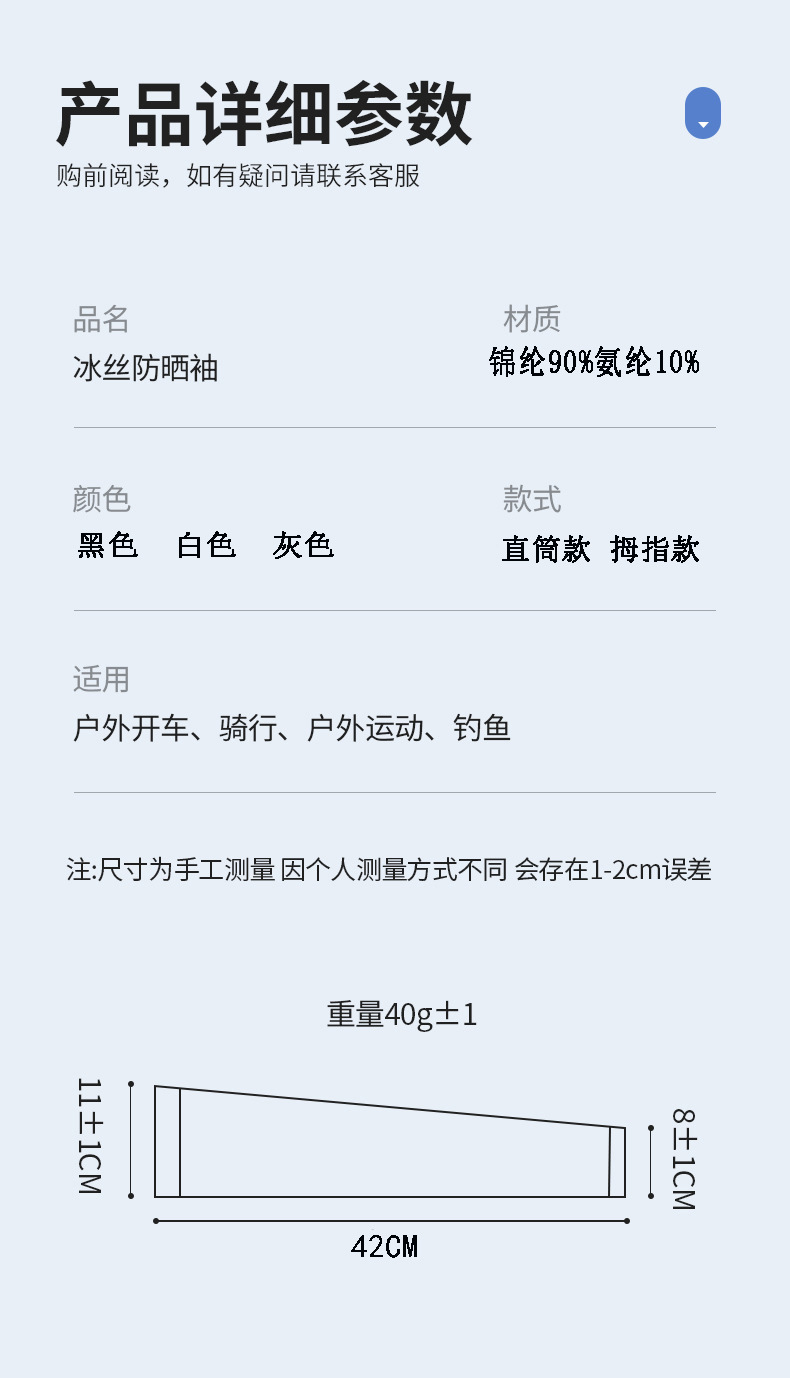 产品详细参数

购前阅读，如有疑问请联系客服

品名

冰丝防晒袖

材质

锦纶90%氨纶10%

颜色

黑色 白色 灰色

款式

直筒款 拇指款

适用

户外开车、骑行、户外运动、钓鱼

注:尺寸为手工测量 因个人测量方式不同 会存在1-2cm误差

重量40g±1

11±1CM

8±1CM

42CM