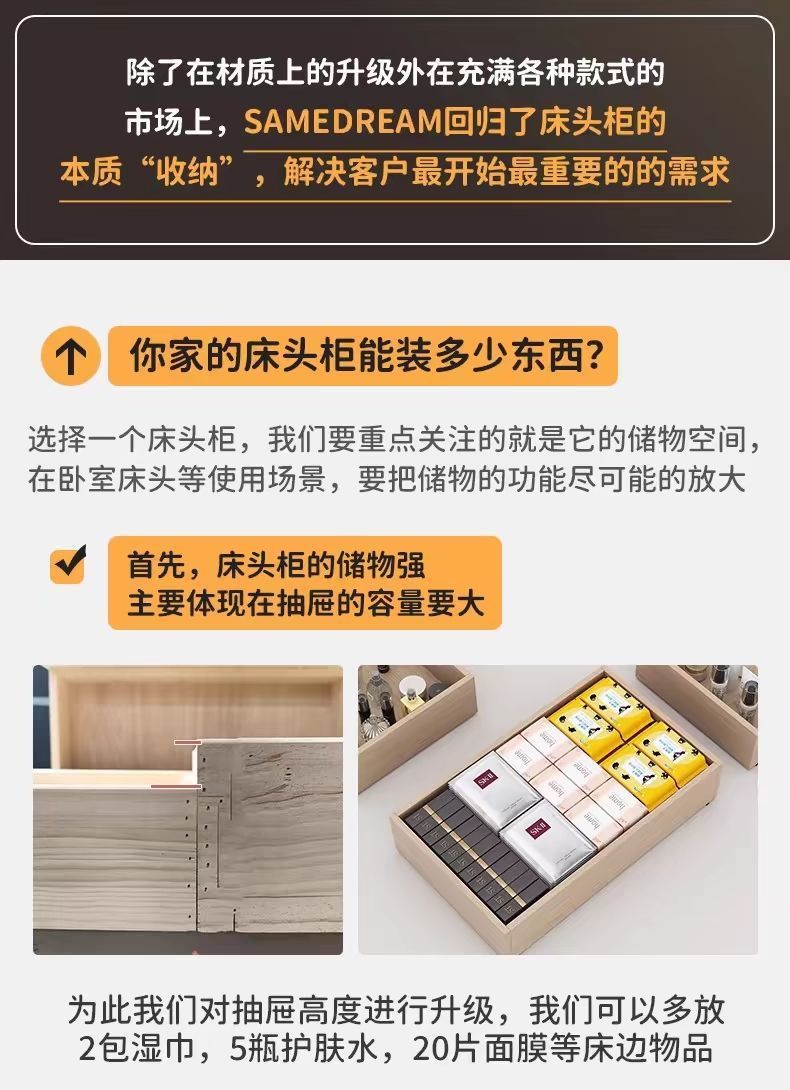 除了在材质上的升级外在充满各种款式的市场上，SAMEDREAM回归了床头柜的本质“收纳”，解决客户最开始最重要的的需求

你家的床头柜能装多少东西？

选择一个床头柜，我们要重点关注的就是它的储物空间，在卧室床头等使用场景，要把储物的功能尽可能的放大

首先，床头柜的储物强
主要体现在抽屉的容量要大

SK-II
SK-II
home
home
home
home
home
home

为此我们对抽屉高度进行升级，我们可以多放2包湿巾，5瓶护肤水，20片面膜等床边物品