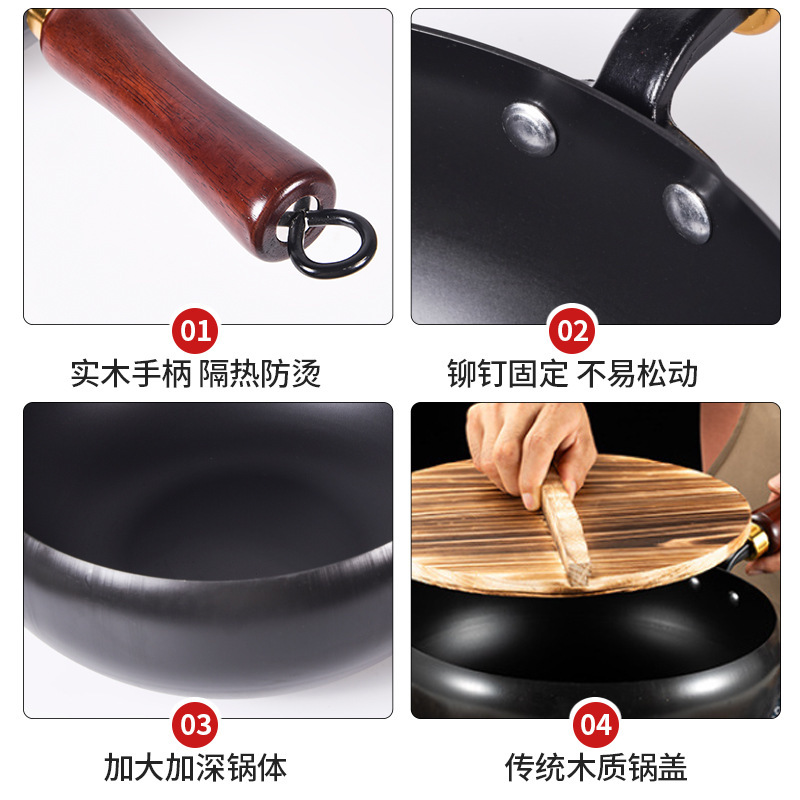 01
实木手柄 隔热防烫

02
铆钉固定 不易松动

03
加大加深锅体

04
传统木质锅盖