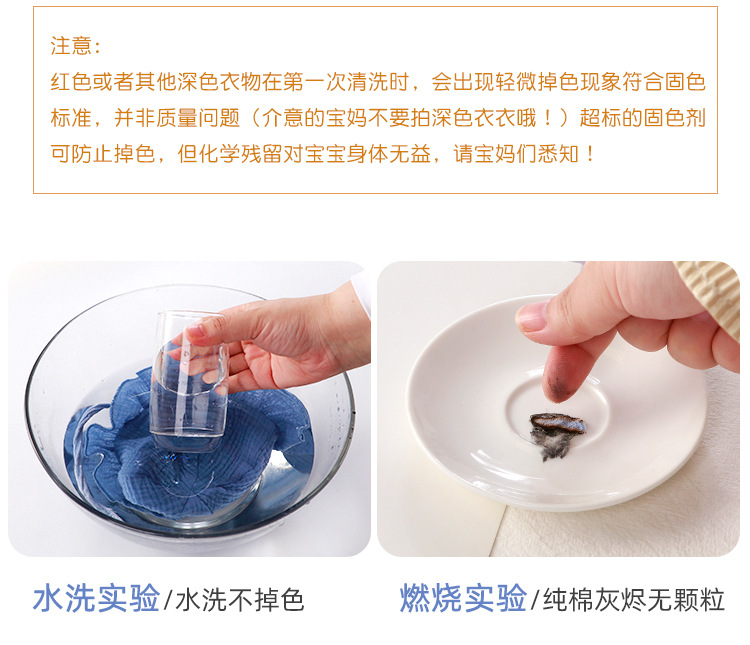 注意：
红色或者其他深色衣物在第一次清洗时，会出现轻微掉色现象符合固色标准，并非质量问题（介意的宝妈不要拍深色衣衣哦！）超标的固色剂可防止掉色，但化学残留对宝宝身体无益，请宝妈们悉知！

水洗实验/水洗不掉色

燃烧实验/纯棉灰烬无颗粒