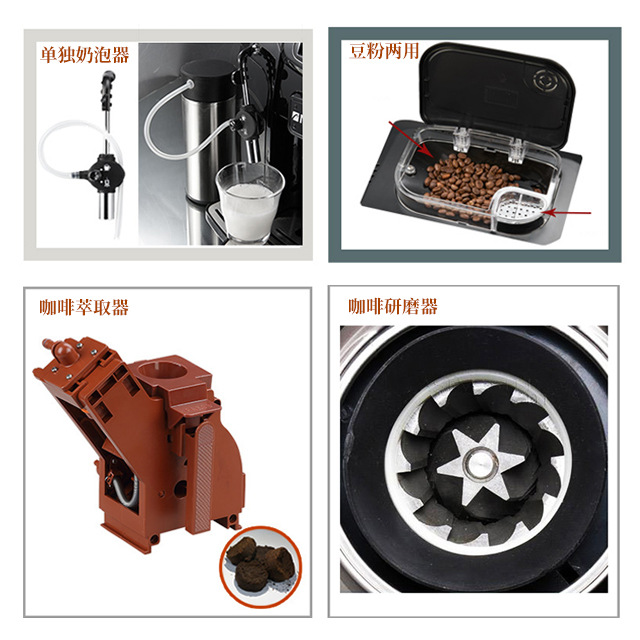 单独奶泡器

豆粉两用

咖啡萃取器

咖啡研磨器