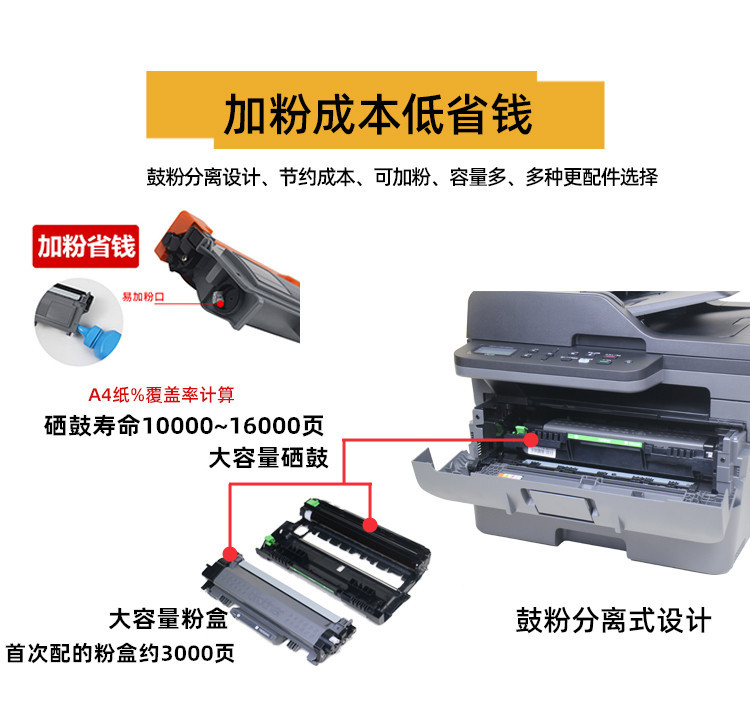 加粉成本低省钱

鼓粉分离设计、节约成本、可加粉、容量多、多种更配件选择

加粉省钱

易加粉口

A4纸%覆盖率计算

硒鼓寿命10000~16000页

大容量硒鼓

大容量粉盒

首次配的粉盒约3000页

鼓粉分离式设计