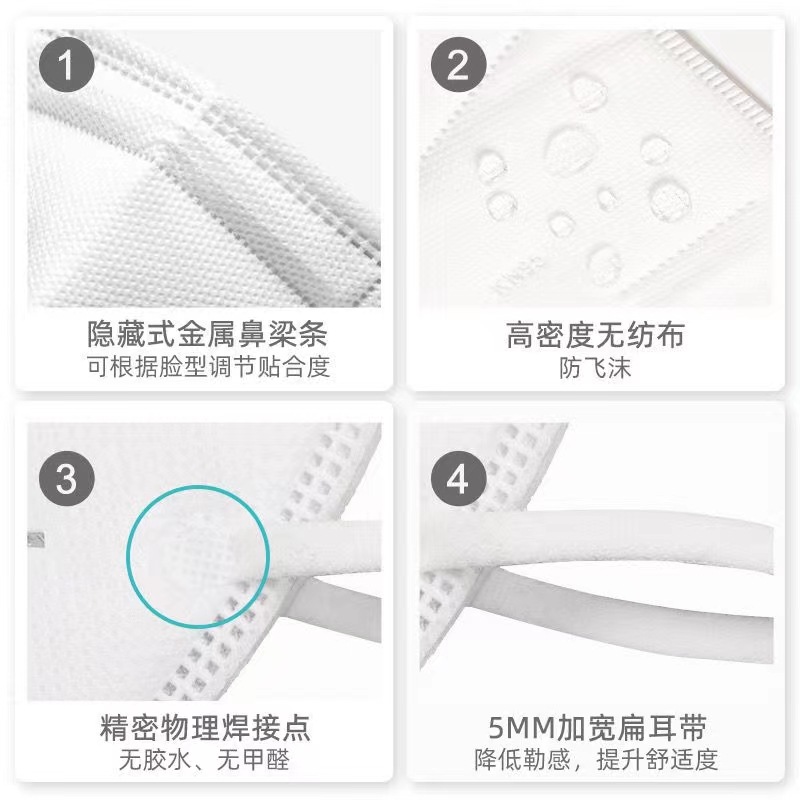 1

隐藏式金属鼻梁条
可根据脸型调节贴合度

2

高密度无纺布
防飞沫

3

精密物理焊接点
无胶水、无甲醛

4

5MM加宽扁耳带
降低勒感，提升舒适度