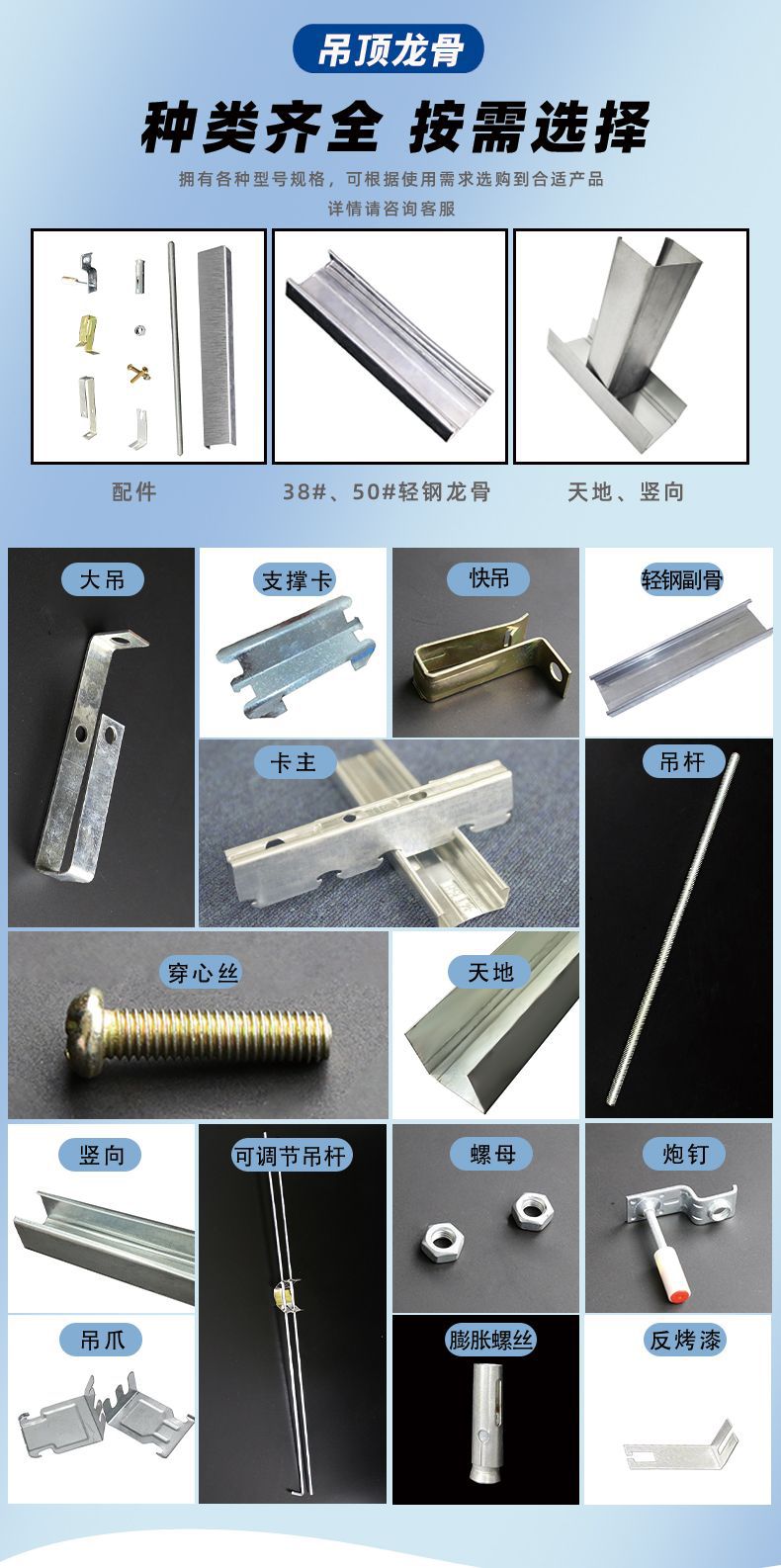 吊顶龙骨

种类齐全 按需选择

拥有各种型号规格，可根据使用需求选购到合适产品
详情请咨询客服

配件

38#、50#轻钢龙骨

天地、竖向

大吊

支撑卡

快吊

轻钢副骨

卡主

吊杆

穿心丝

天地

竖向

可调节吊杆

螺母

炮钉

吊爪

膨胀螺丝

反烤漆