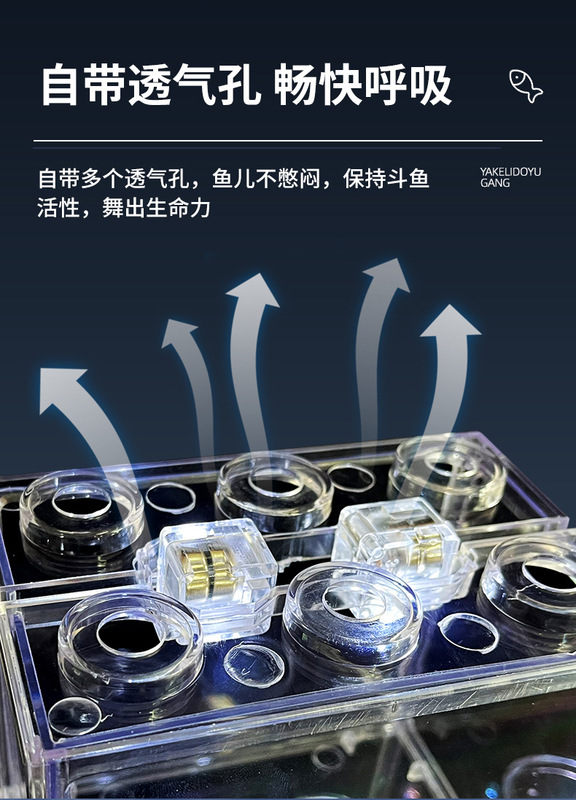 自带透气孔 畅快呼吸

自带多个透气孔，鱼儿不憋闷，保持斗鱼活性，舞出生命力

YAKELIDOYU GANG