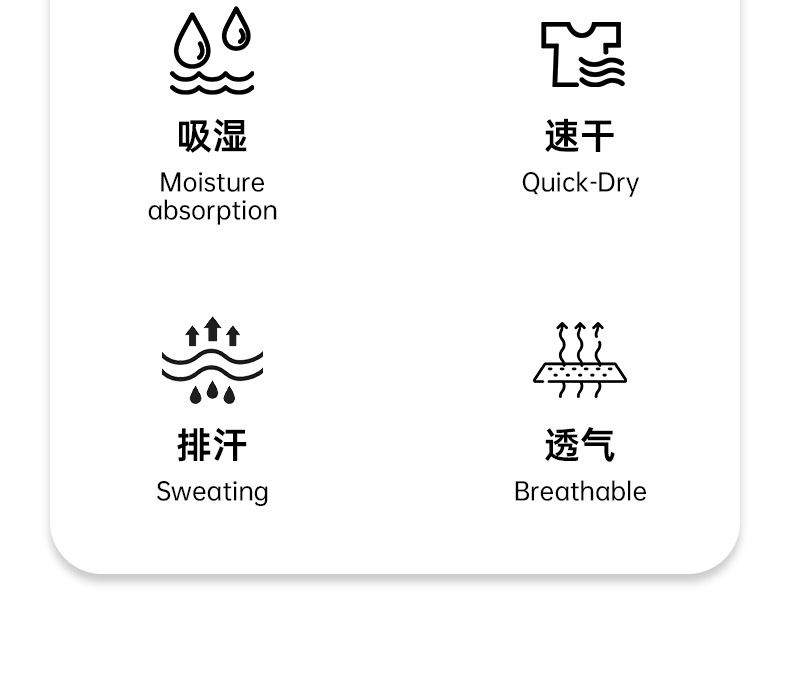 吸湿
Moisture absorption

速干
Quick-Dry

排汗
Sweating

透气
Breathable