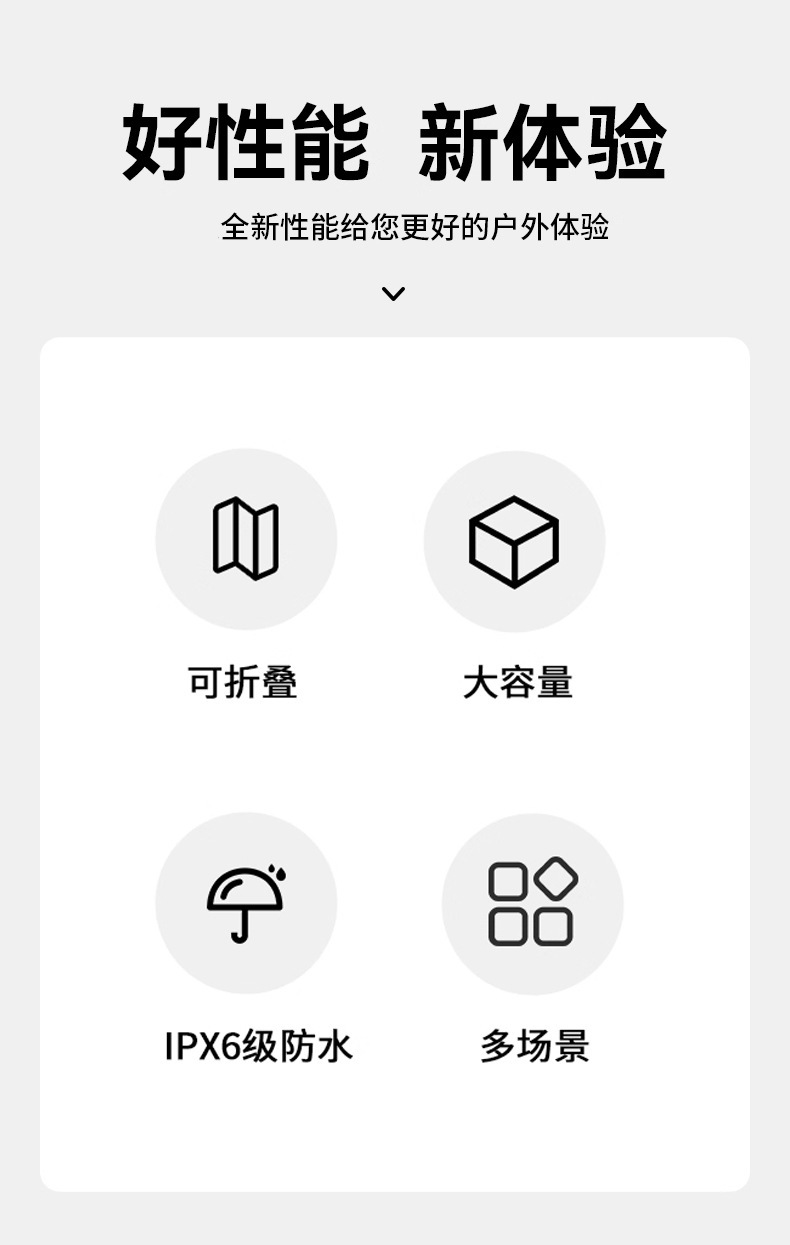 好性能 新体验

全新性能给您更好的户外体验

可折叠

大容量

IPX6级防水

多场景