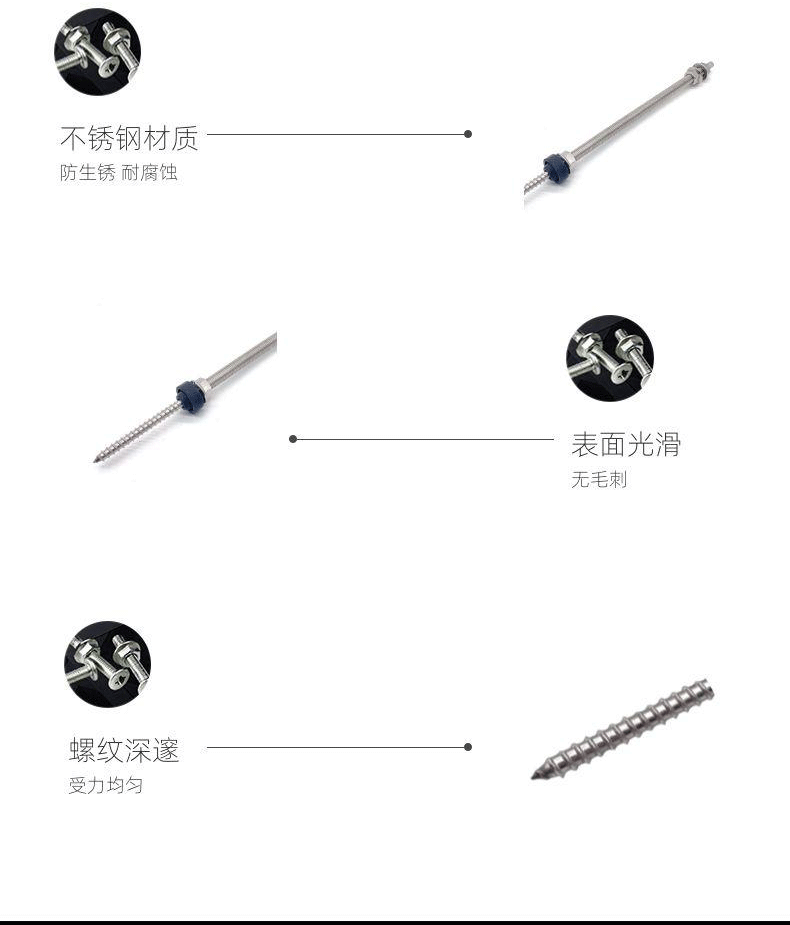 不锈钢材质
防生锈 耐腐蚀

表面光滑
无毛刺

螺纹深邃
受力均匀