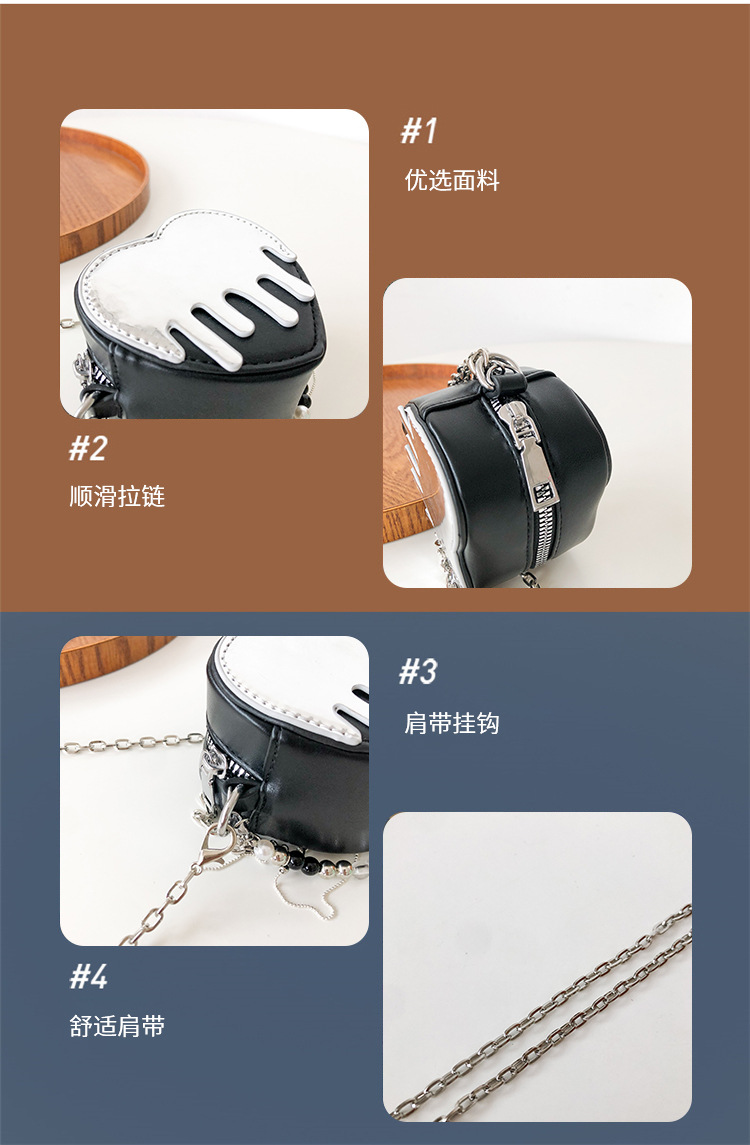 #1
优选面料

#2
顺滑拉链

#3
肩带挂钩

#4
舒适肩带