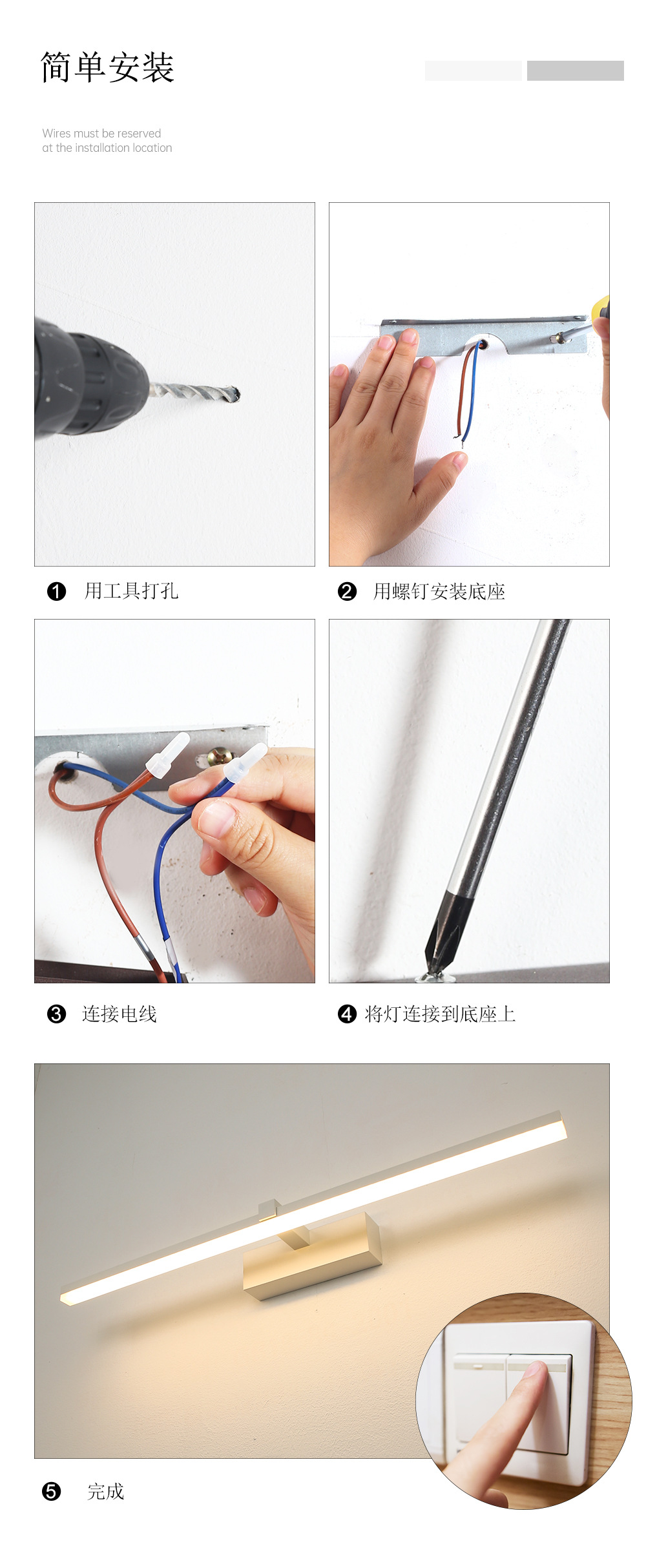 简单安装

Wires must be reserved
at the installation location

❶ 用工具打孔

❷ 用螺钉安装底座

❸ 连接电线

❹ 将灯连接到底座上

❺ 完成