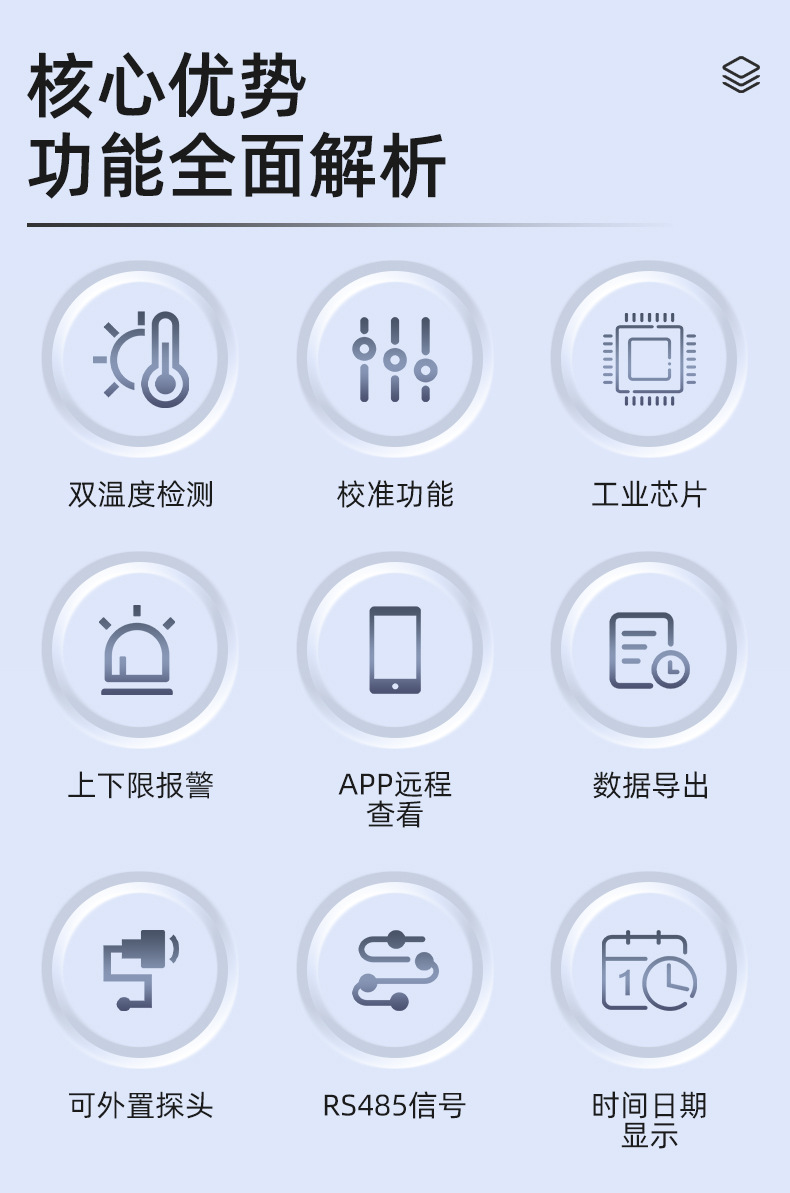 核心优势
功能全面解析

双温度检测

校准功能

工业芯片

上下限报警

APP远程
查看

数据导出

可外置探头

RS485信号

时间日期
显示