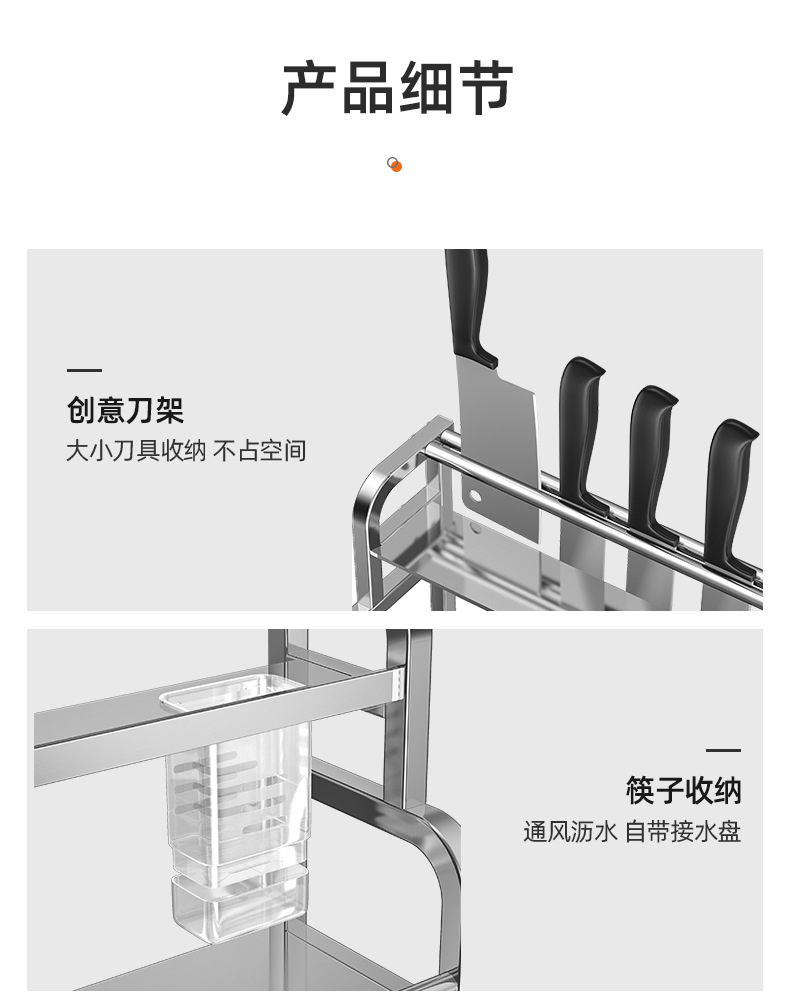 产品细节

创意刀架
大小刀具收纳 不占空间

筷子收纳
通风沥水 自带接水盘