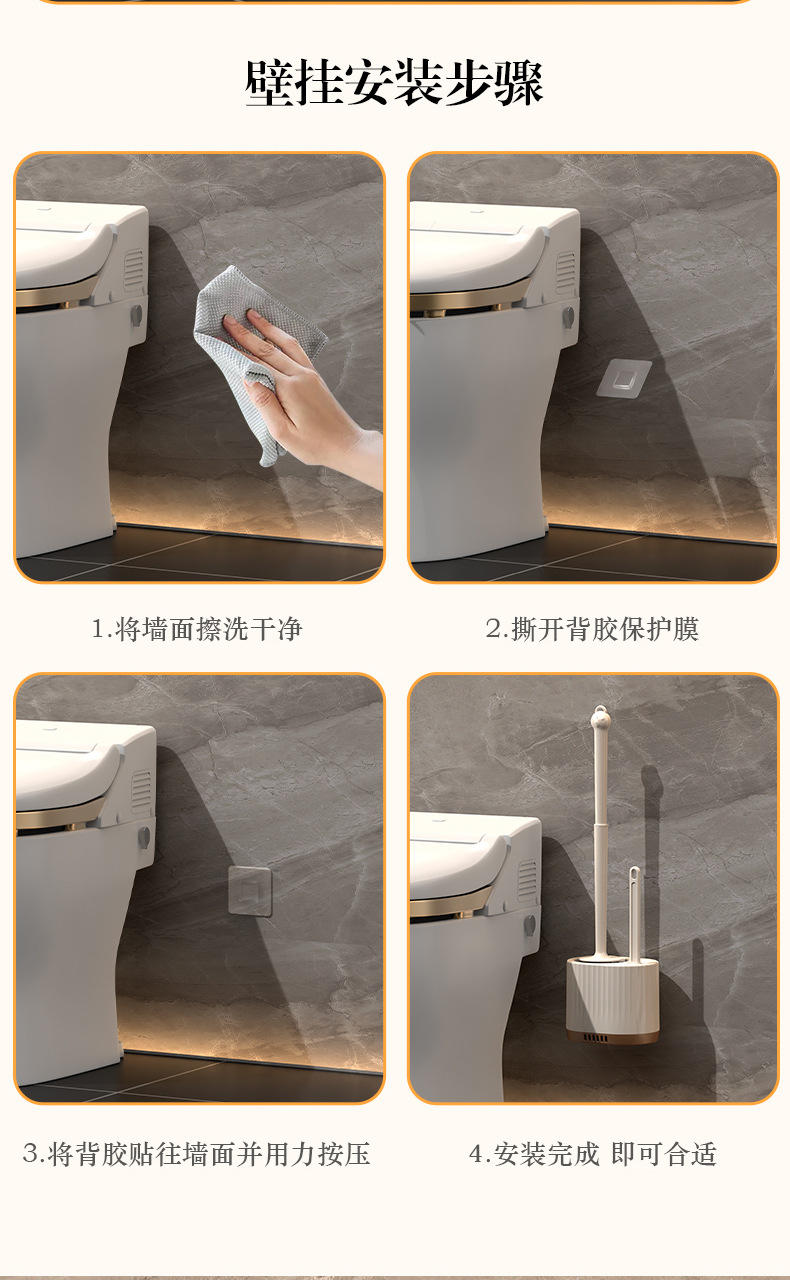 壁挂安装步骤

1.将墙面擦洗干净

2.撕开背胶保护膜

3.将背胶贴往墙面并用力按压

4.安装完成 即可合适