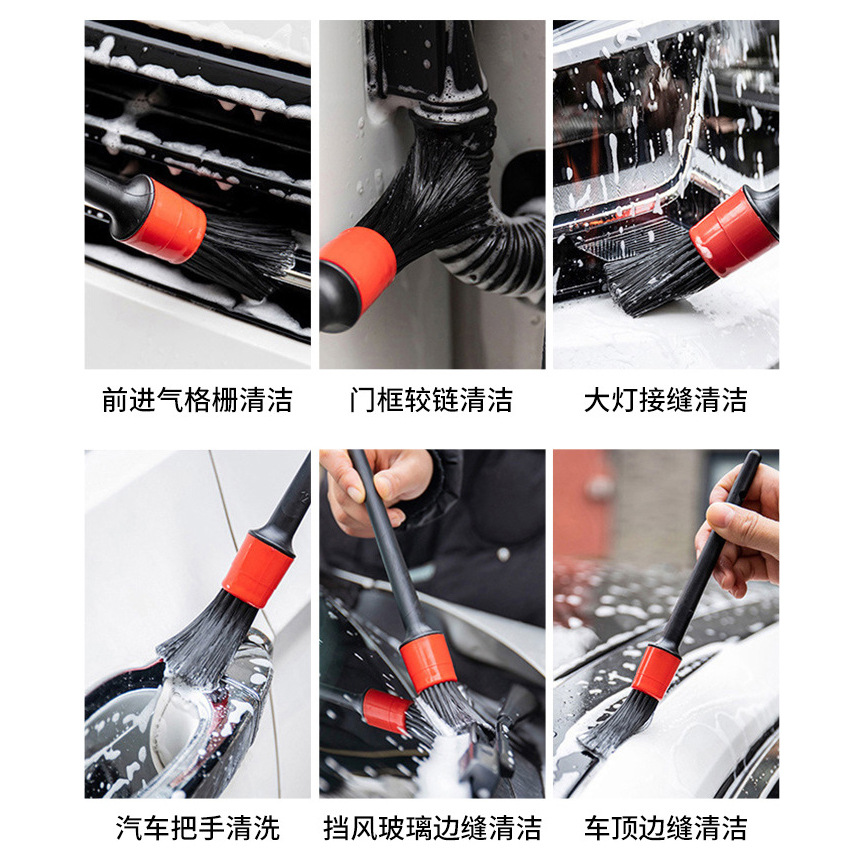 前进气格栅清洁

门框较链清洁

大灯接缝清洁

汽车把手清洗

挡风玻璃边缝清洁

车顶边缝清洁