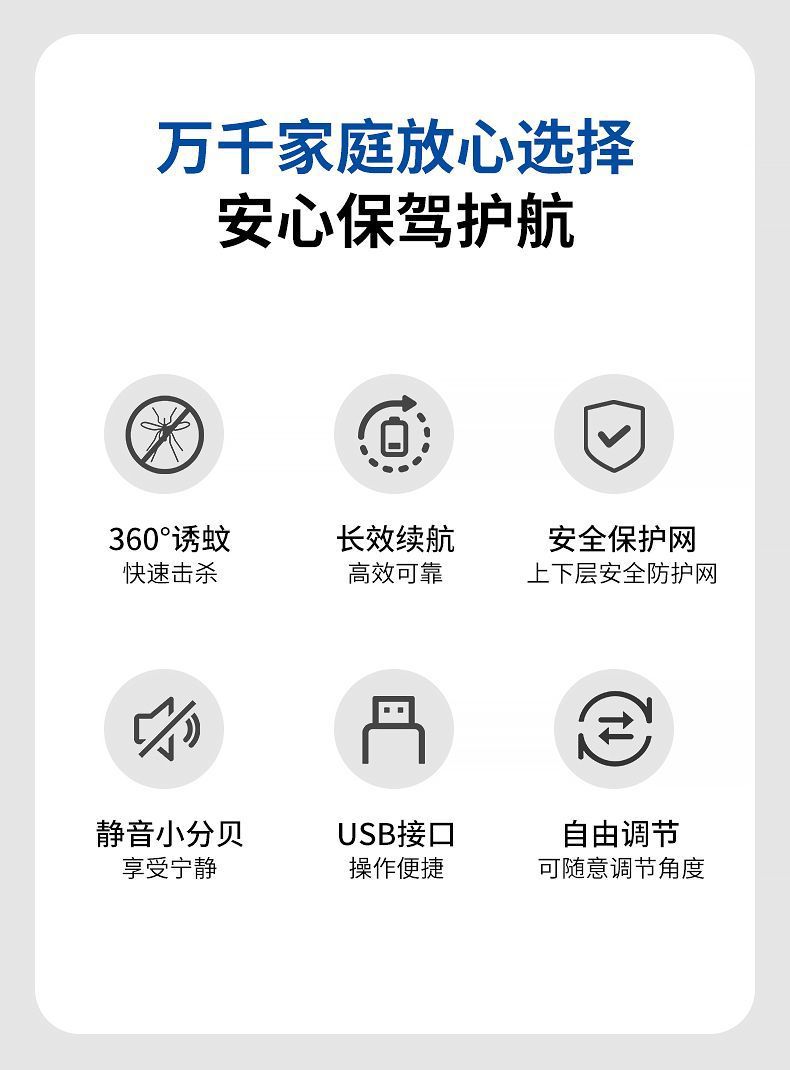 万千家庭放心选择
安心保驾护航

360°诱蚊
快速击杀

长效续航
高效可靠

安全保护网
上下层安全防护网

静音小分贝
享受宁静

USB接口
操作便捷

自由调节
可随意调节角度