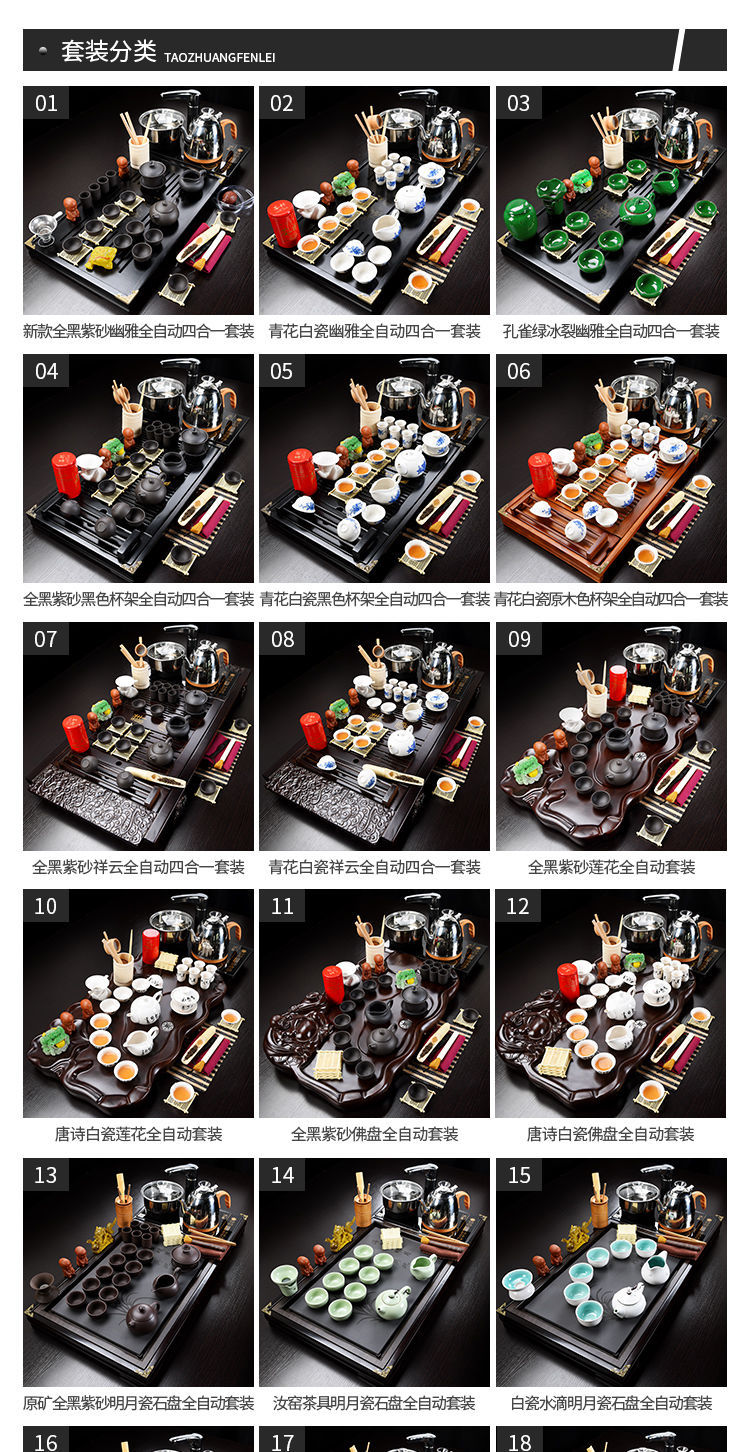 套装分类 TAOZHUANGFENLEI

01
新款全黑紫砂幽雅全自动四合一套装

02
青花白瓷幽雅全自动四合一套装

03
孔雀绿冰裂幽雅全自动四合一套装

04
全黑紫砂黑色杯架全自动四合一套装

05
青花白瓷黑色杯架全自动四合一套装

06
青花白瓷原木色杯架全自动四合一套装

07
全黑紫砂祥云全自动四合一套装

08
青花白瓷祥云全自动四合一套装

09
全黑紫砂莲花全自动套装

10
唐诗白瓷莲花全自动套装

11
全黑紫砂佛盘全自动套装

12
唐诗白瓷佛盘全自动套装

13
原矿全黑紫砂明月瓷石盘全自动套装

14
汝窑茶具明月瓷石盘全自动套装

15
白瓷水滴明月瓷石盘全自动套装

16

17

18